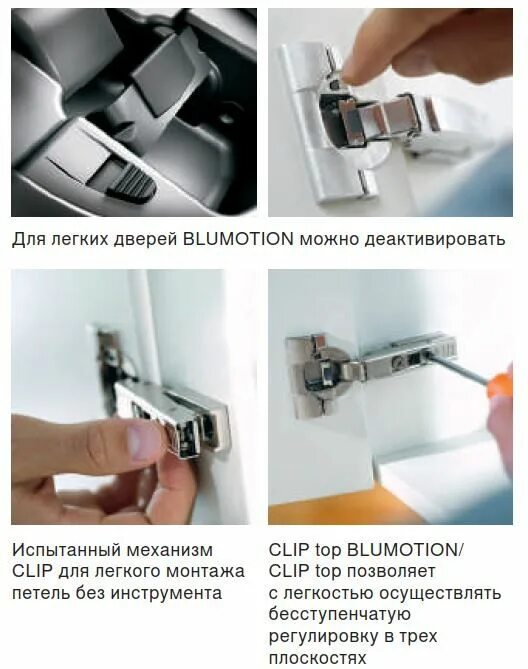 Для легких дверей BLUMOTION можно деактивировать

Испытанный механизм CLIP для легкого монтажа петель без инструмента

CLIP top BLUMOTION/ CLIP top позволяет с легкостью осуществлять бесступенчатую регулировку в трех плоскостях