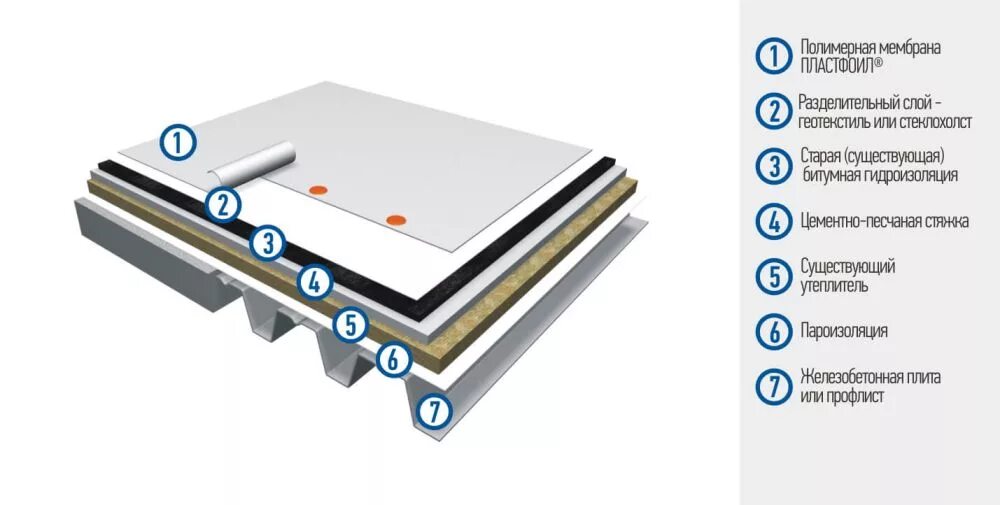 1
2
3
4
5
6
7

1 Полимерная мембрана ПЛАСТФОИЛ®

2 Разделительный слой - геотекстиль или стеклохолст

3 Старая (существующая) битумная гидроизоляция

4 Цементно-песчаная стяжка

5 Существующий утеплитель

6 Пароизоляция

7 Железобетонная плита или профлист