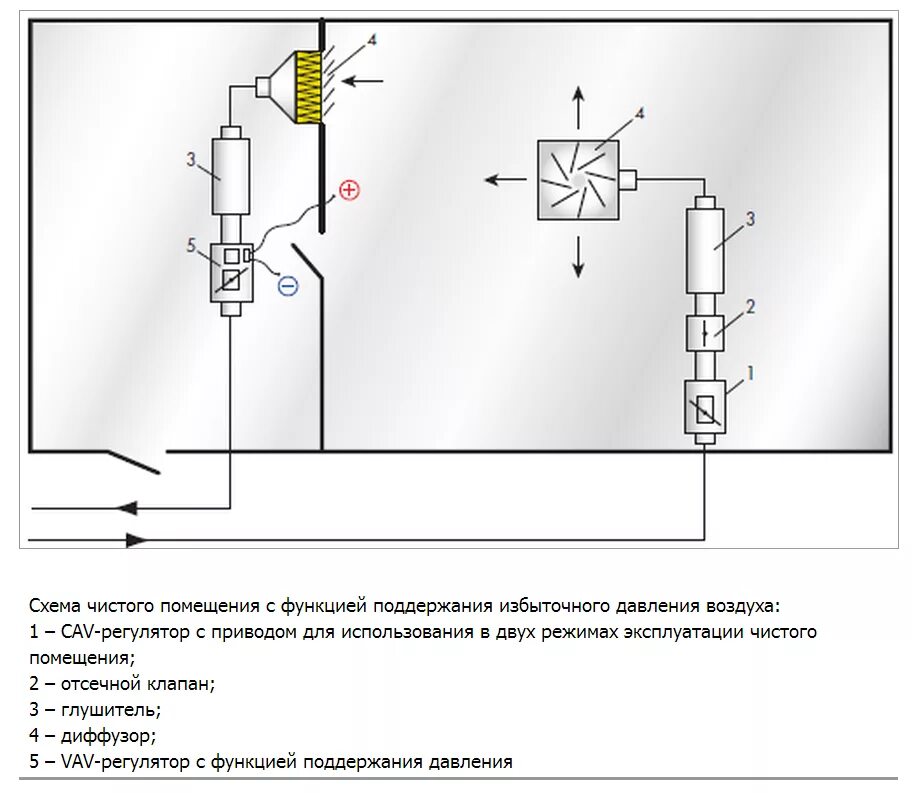 4
3
5
4
3
2
1

Схема чистого помещения с функцией поддержания избыточного давления воздуха:
1 – CAV-регулятор с приводом для использования в двух режимах эксплуатации чистого помещения;
2 – отсечной клапан;
3 – глушитель;
4 – диффузор;
5 – VAV-регулятор с функцией поддержания давления