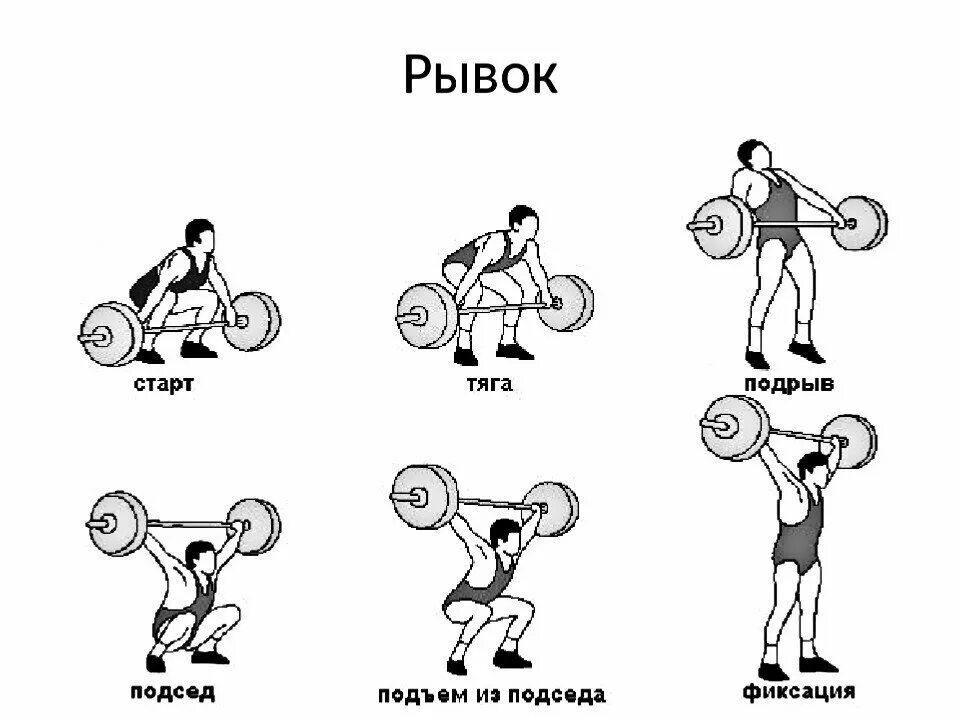 Рывок

старт

тяга

подрыв

подсед

подъем из подседа

фиксация