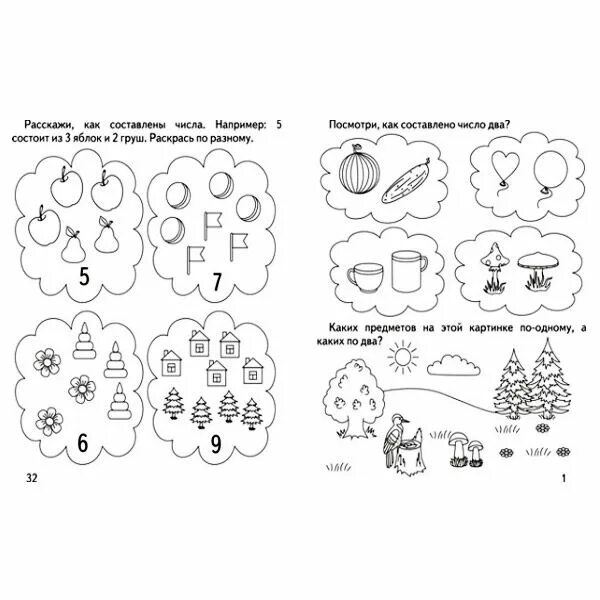 Расскажи, как составлены числа. Например: 5 состоит из 3 яблок и 2 груш. Раскрась по разному.

5

7

6

9

32

Посмотри, как составлено число два?

Каких предметов на этой картинке по-одному, а каких по два?

1