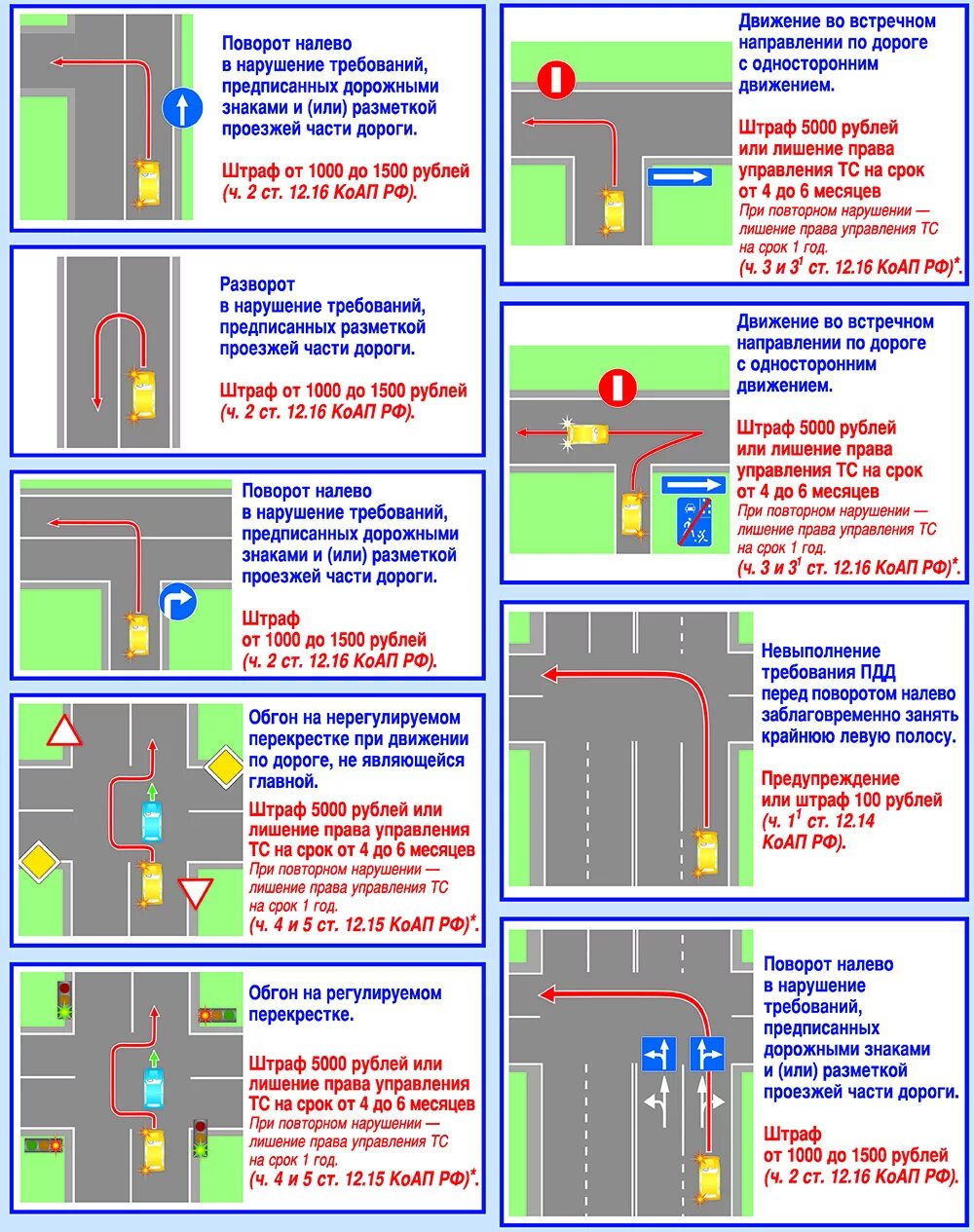 Поворот налево в нарушение требований, предписанных дорожными знаками и (или) разметкой проезжей части дороги.

Штраф от 1000 до 1500 рублей (ч. 2 ст. 12.16 КоАП РФ).

Разворот в нарушение требований, предписанных разметкой проезжей части дороги.

Штраф от 1000 до 1500 рублей (ч. 2 ст. 12.16 КоАП РФ).

Поворот налево в нарушение требований, предписанных дорожными знаками и (или) разметкой проезжей части дороги.

Штраф от 1000 до 1500 рублей (ч. 2 ст. 12.16 КоАП РФ).

Обгон на нерегулируемом перекрестке при движении по дороге, не являющейся главной.

Штраф 5000 рублей или лишение права управления ТС на срок от 4 до 6 месяцев
При повторном нарушении — лишение права управления ТС на срок 1 год.
(ч. 4 и 5 ст. 12.15 КоАП РФ)*.

Обгон на регулируемом перекрестке.

Штраф 5000 рублей или лишение права управления ТС на срок от 4 до 6 месяцев
При повторном нарушении — лишение права управления ТС на срок 1 год.
(ч. 4 и 5 ст. 12.15 КоАП РФ)*.

Движение во встречном направлении по дороге с односторонним движением.

Штраф 5000 рублей или лишение права управления ТС на срок от 4 до 6 месяцев
При повторном нарушении — лишение права управления ТС на срок 1 год.
(ч. 3 и $3^1$ ст. 12.16 КоАП РФ)*.

Движение во встречном направлении по дороге с односторонним движением.

Штраф 5000 рублей или лишение права управления ТС на срок от 4 до 6 месяцев
При повторном нарушении — лишение права управления ТС на срок 1 год.
(ч. 3 и $3^1$ ст. 12.16 КоАП РФ)*.

Невыполнение требования ПДД перед поворотом налево заблаговременно занять крайнюю левую полосу.

Предупреждение или штраф 100 рублей (ч. $1^1$ ст. 12.14 КоАП РФ).

Поворот налево в нарушение требований, предписанных дорожными знаками и (или) разметкой проезжей части дороги.

Штраф от 1000 до 1500 рублей (ч. 2 ст. 12.16 КоАП РФ).