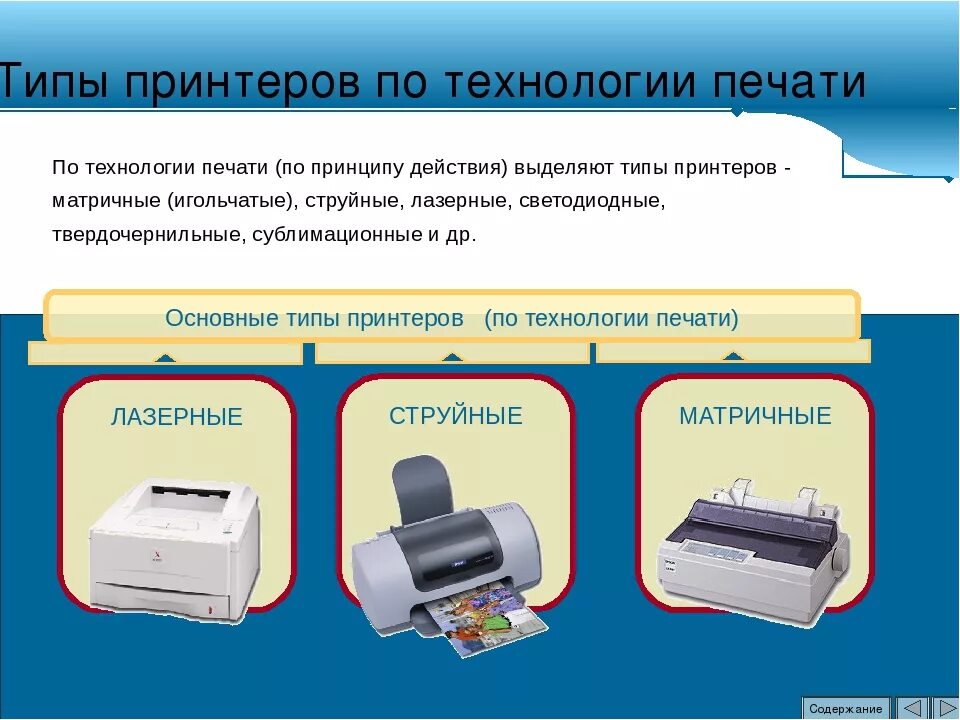 Типы принтеров по технологии печати

По технологии печати (по принципу действия) выделяют типы принтеров - матричные (игольчатые), струйные, лазерные, светодиодные, твердочернильные, сублимационные и др.

Основные типы принтеров (по технологии печати)

ЛАЗЕРНЫЕ

СТРУЙНЫЕ

МАТРИЧНЫЕ

Содержание