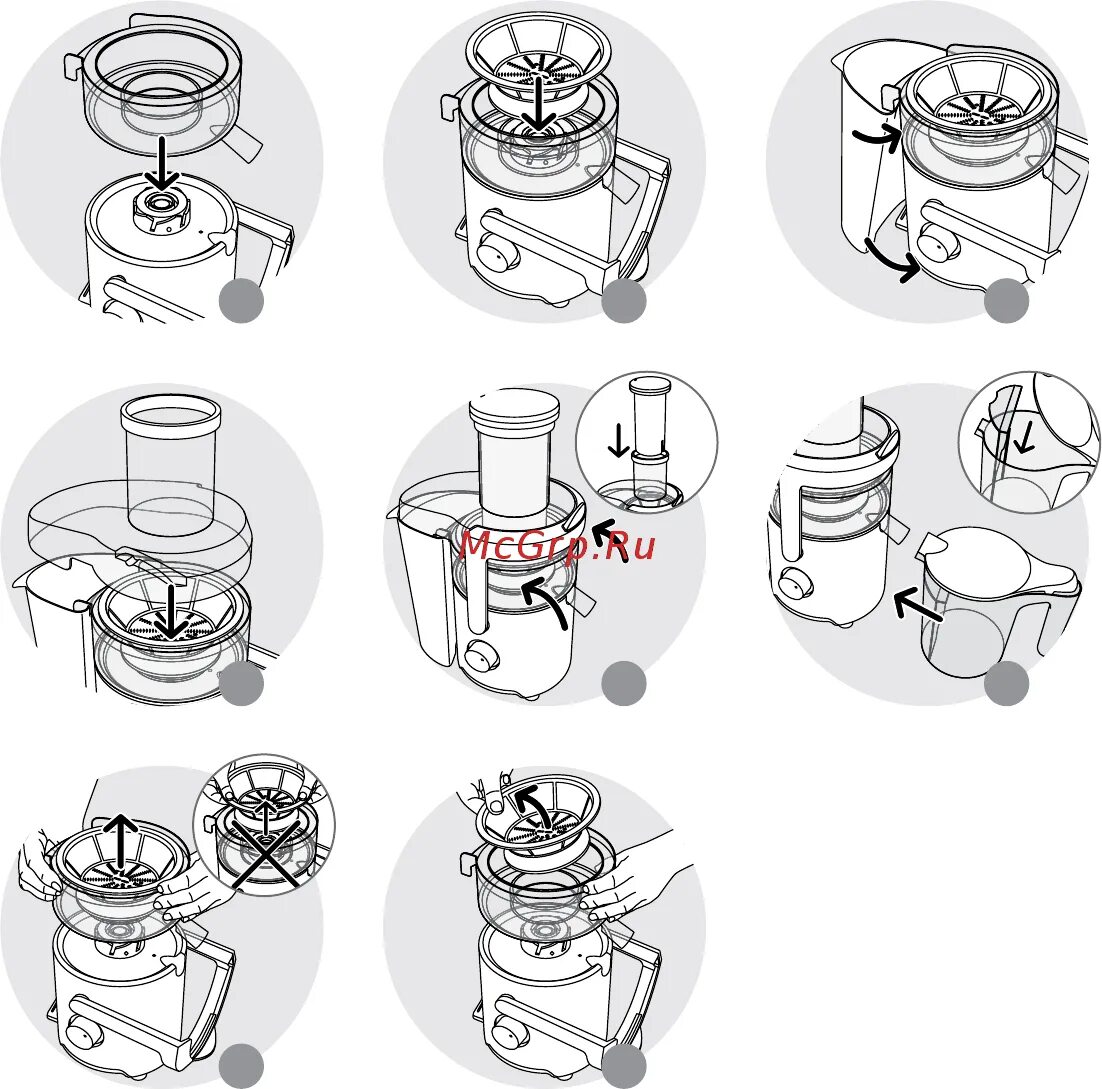 McGrp.Ru