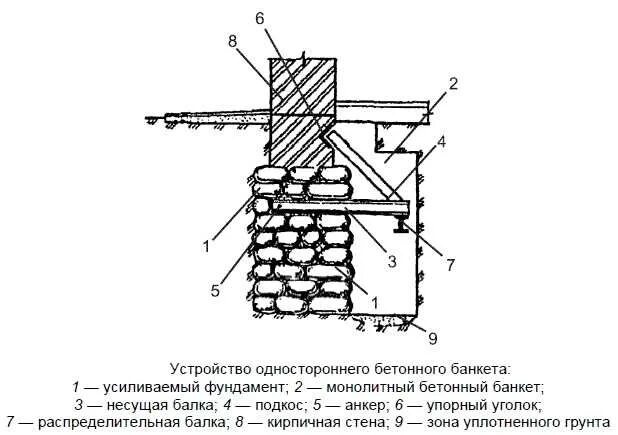 6
8
2
4
1
3
7
5
1
9

Устройство одностороннего бетонного банкета:
1 — усиливаемый фундамент; 2 — монолитный бетонный банкет;
3 — несущая балка; 4 — подкос; 5 — анкер; 6 — упорный уголок;
7 — распределительная балка; 8 — кирпичная стена; 9 — зона уплотненного грунта