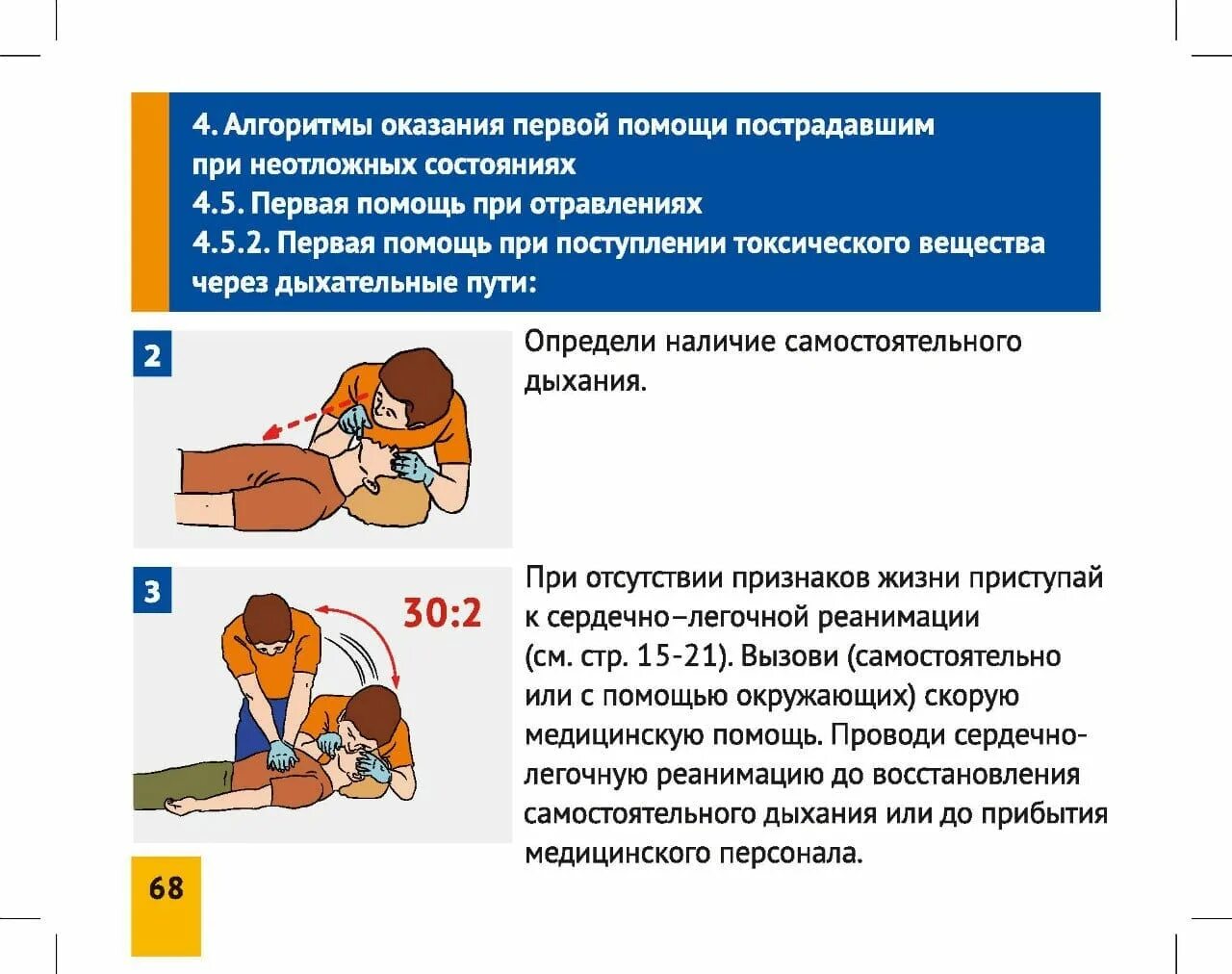 4. Алгоритмы оказания первой помощи пострадавшим при неотложных состояниях
4.5. Первая помощь при отравлениях
4.5.2. Первая помощь при поступлении токсического вещества через дыхательные пути:

2

Определи наличие самостоятельного дыхания.

3

30:2

При отсутствии признаков жизни приступай к сердечно–легочной реанимации (см. стр. 15-21). Вызови (самостоятельно или с помощью окружающих) скорую медицинскую помощь. Проводи сердечно-легочную реанимацию до восстановления самостоятельного дыхания или до прибытия медицинского персонала.

68