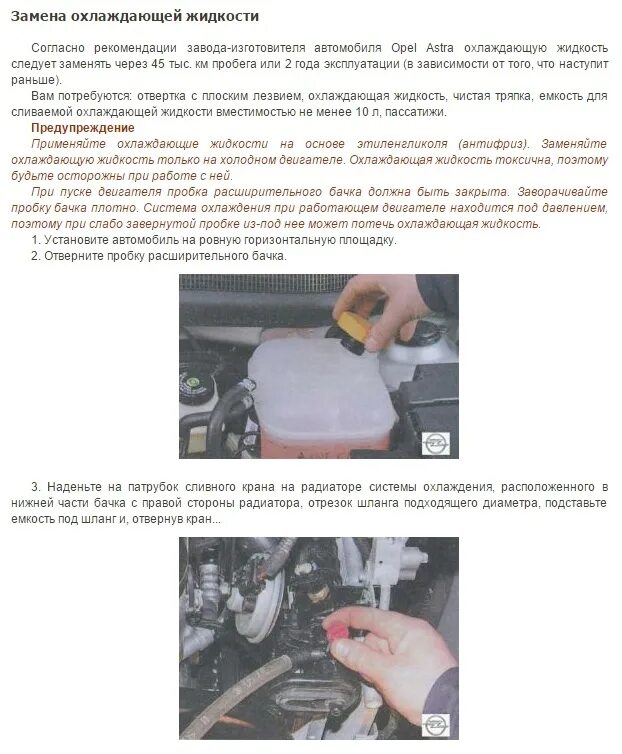 Замена охлаждающей жидкости

Согласно рекомендации завода-изготовителя автомобиля Opel Astra охлаждающую жидкость следует заменять через 45 тыс. км пробега или 2 года эксплуатации (в зависимости от того, что наступит раньше).

Вам потребуются: отвертка с плоским лезвием, охлаждающая жидкость, чистая тряпка, емкость для сливаемой охлаждающей жидкости вместимостью не менее 10 л, пассатижи.

Предупреждение

Применяйте охлаждающие жидкости на основе этиленгликоля (антифриз). Заменяйте охлаждающую жидкость только на холодном двигателе. Охлаждающая жидкость токсична, поэтому будьте осторожны при работе с ней.

При пуске двигателя пробка расширительного бачка должна быть закрыта. Заворачивайте пробку бачка плотно. Система охлаждения при работающем двигателе находится под давлением, поэтому при слабо завернутой пробке из-под нее может потечь охлаждающая жидкость.

1. Установите автомобиль на ровную горизонтальную площадку.
2. Отверните пробку расширительного бачка.

3. Наденьте на патрубок сливного крана на радиаторе системы охлаждения, расположенного в нижней части бачка с правой стороны радиатора, отрезок шланга подходящего диаметра, подставьте емкость под шланг и, отвернув кран...