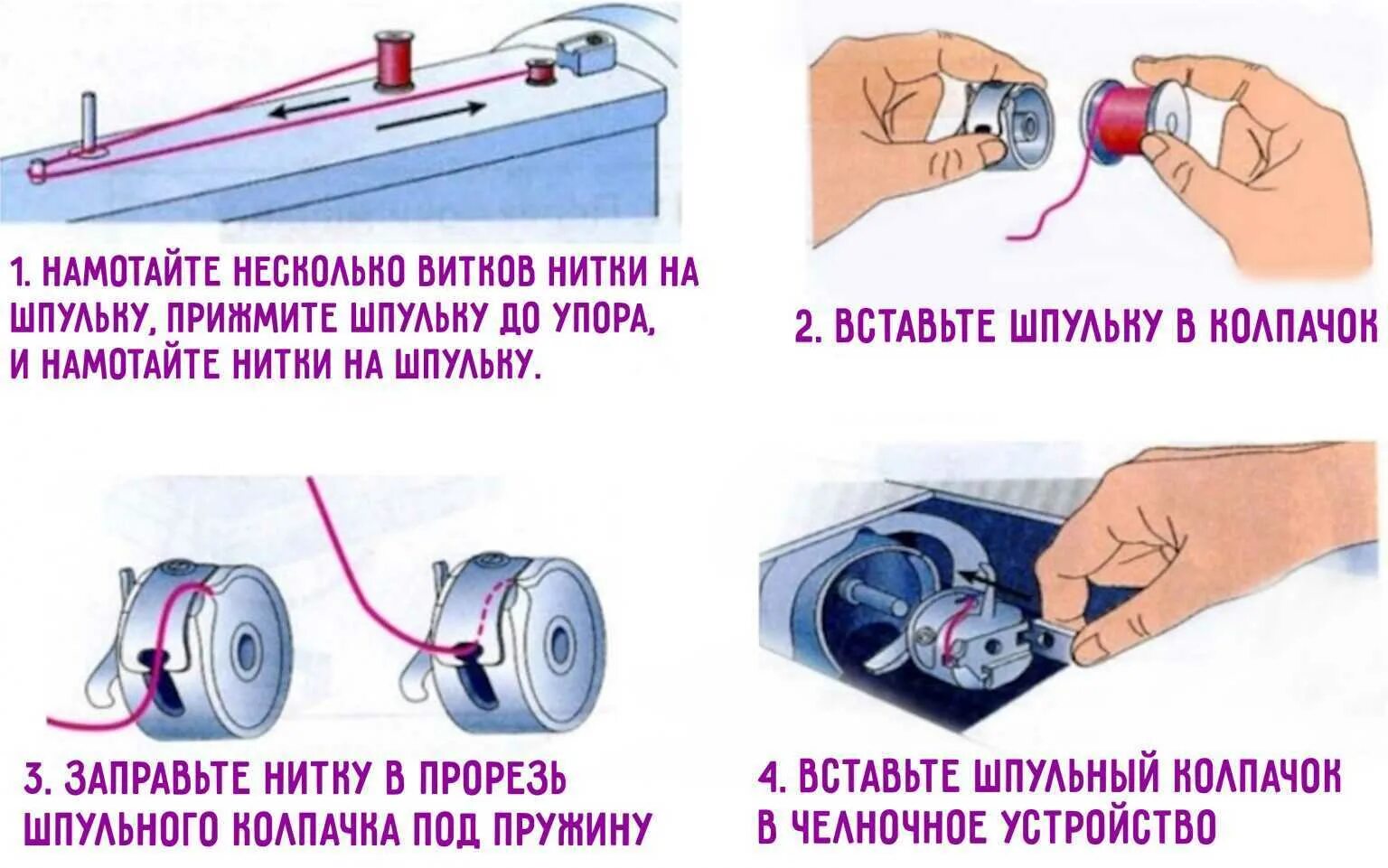 1. НАМОТАЙТЕ НЕСКОЛЬКО ВИТКОВ НИТКИ НА ШПУЛЬКУ, ПРИЖМИТЕ ШПУЛЬКУ ДО УПОРА, И НАМОТАЙТЕ НИТКИ НА ШПУЛЬКУ.

2. ВСТАВЬТЕ ШПУЛЬКУ В КОЛПАЧОК

3. ЗАПРАВЬТЕ НИТКУ В ПРОРЕЗЬ ШПУЛЬНОГО КОЛПАЧКА ПОД ПРУЖИНУ

4. ВСТАВЬТЕ ШПУЛЬНЫЙ КОЛПАЧОК В ЧЕЛНОЧНОЕ УСТРОЙСТВО