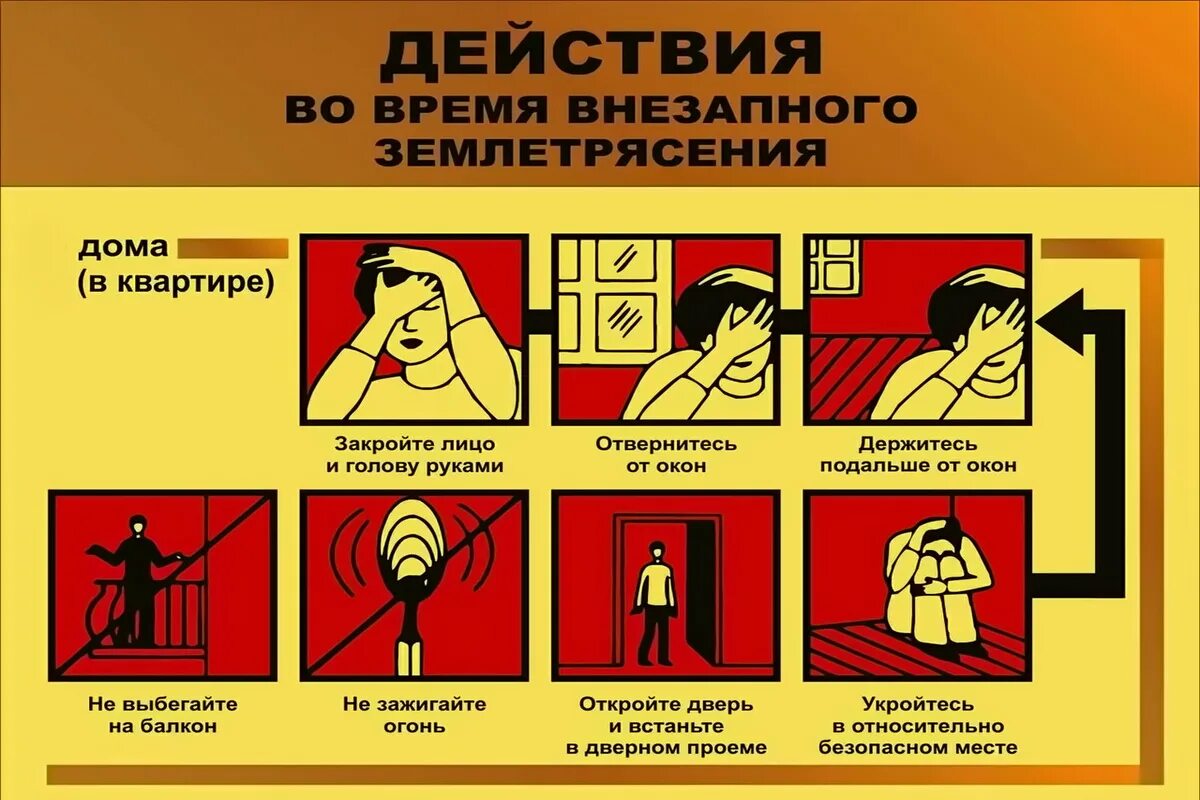 ДЕЙСТВИЯ
ВО ВРЕМЯ ВНЕЗАПНОГО ЗЕМЛЕТРЯСЕНИЯ

дома
(в квартире)

Закройте лицо и голову руками

Отвернитесь от окон

Держитесь подальше от окон

Не выбегайте на балкон

Не зажигайте огонь

Откройте дверь и встаньте в дверном проеме

Укройтесь в относительно безопасном месте