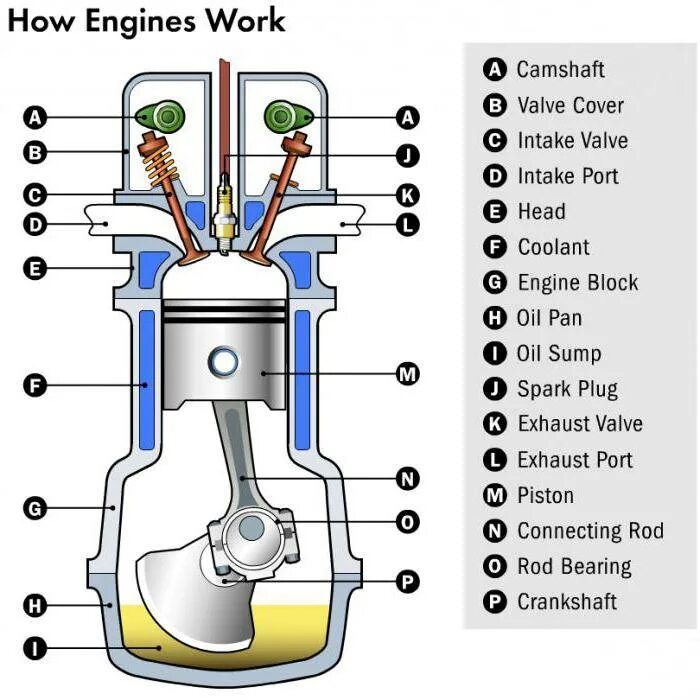 How Engines Work

A
B
C
D
E
F
G
H
I
A
J
K
L
M
N
O
P

A Camshaft
B Valve Cover
C Intake Valve
D Intake Port
E Head
F Coolant
G Engine Block
H Oil Pan
I Oil Sump
J Spark Plug
K Exhaust Valve
L Exhaust Port
M Piston
N Connecting Rod
O Rod Bearing
P Crankshaft