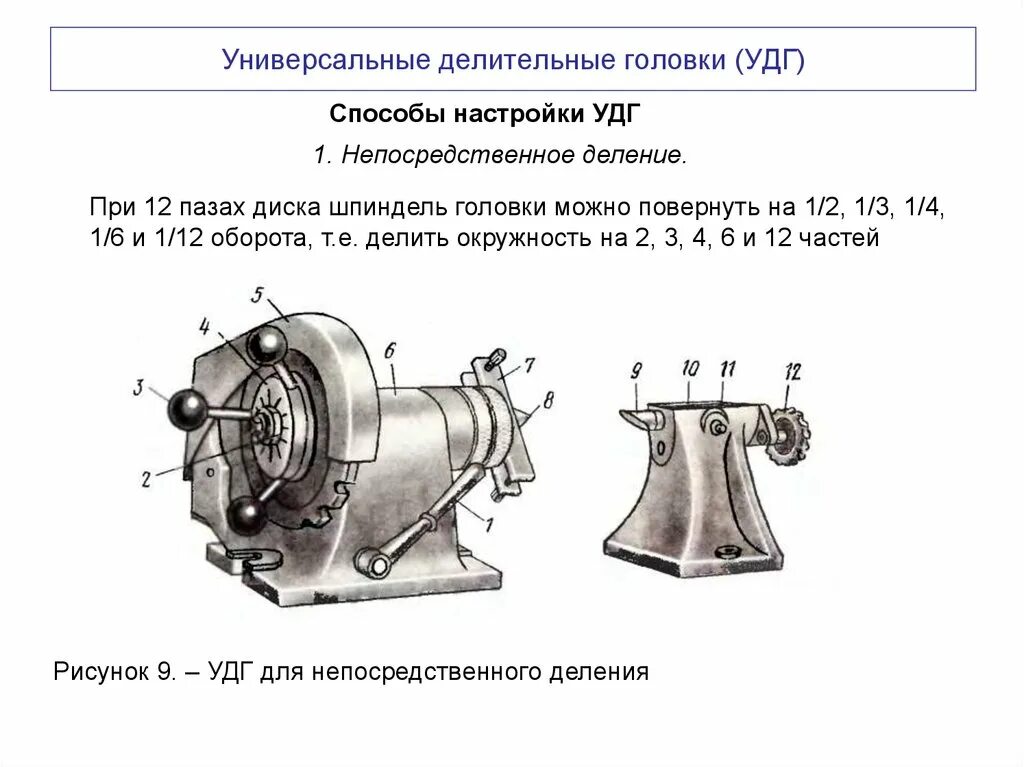 Универсальные делительные головки (УДГ)

Способы настройки УДГ

1. Непосредственное деление.

При 12 пазах диска шпиндель головки можно повернуть на 1/2, 1/3, 1/4, 1/6 и 1/12 оборота, т.е. делить окружность на 2, 3, 4, 6 и 12 частей

5
4
3
2
6
7
8
1
9
10
11
12

Рисунок 9. – УДГ для непосредственного деления