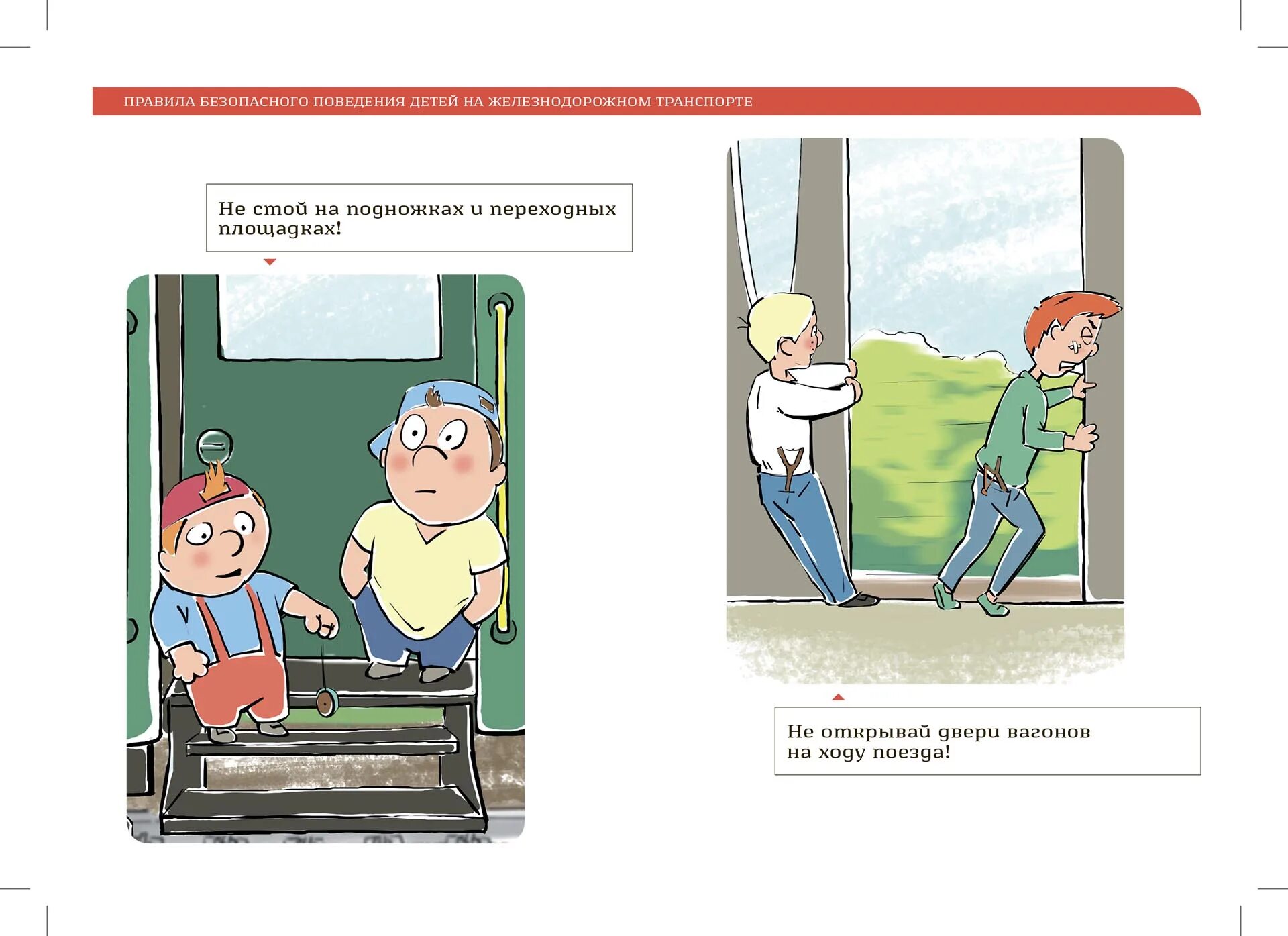 ПРАВИЛА БЕЗОПАСНОГО ПОВЕДЕНИЯ ДЕТЕЙ НА ЖЕЛЕЗНОДОРОЖНОМ ТРАНСПОРТЕ

Не стой на подножках и переходных площадках!

Не открывай двери вагонов на ходу поезда!