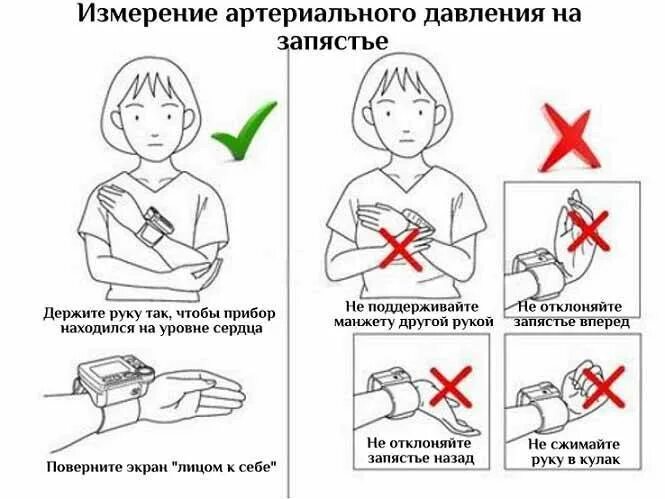 Измерение артериального давления на запястье

Держите руку так, чтобы прибор находился на уровне сердца

Поверните экран "лицом к себе"

Не поддерживайте манжету другой рукой

Не отклоняйте запястье вперед

Не отклоняйте запястье назад

Не сжимайте руку в кулак