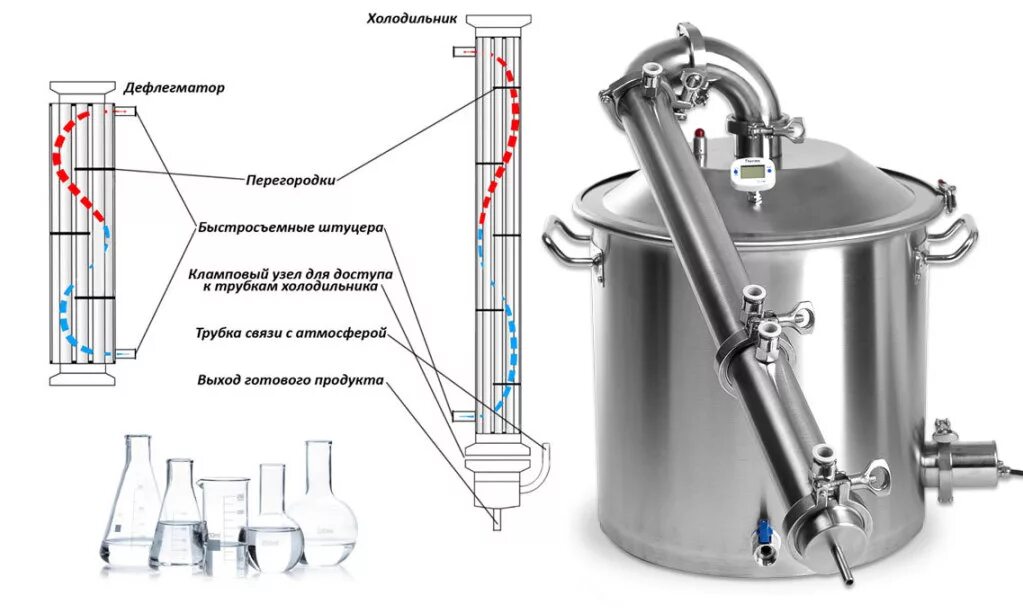 Холодильник

Дефлегматор

Перегородки

Быстросъемные штуцера

Кламповый узел для доступа к трубкам холодильника

Трубка связи с атмосферой

Выход готового продукта