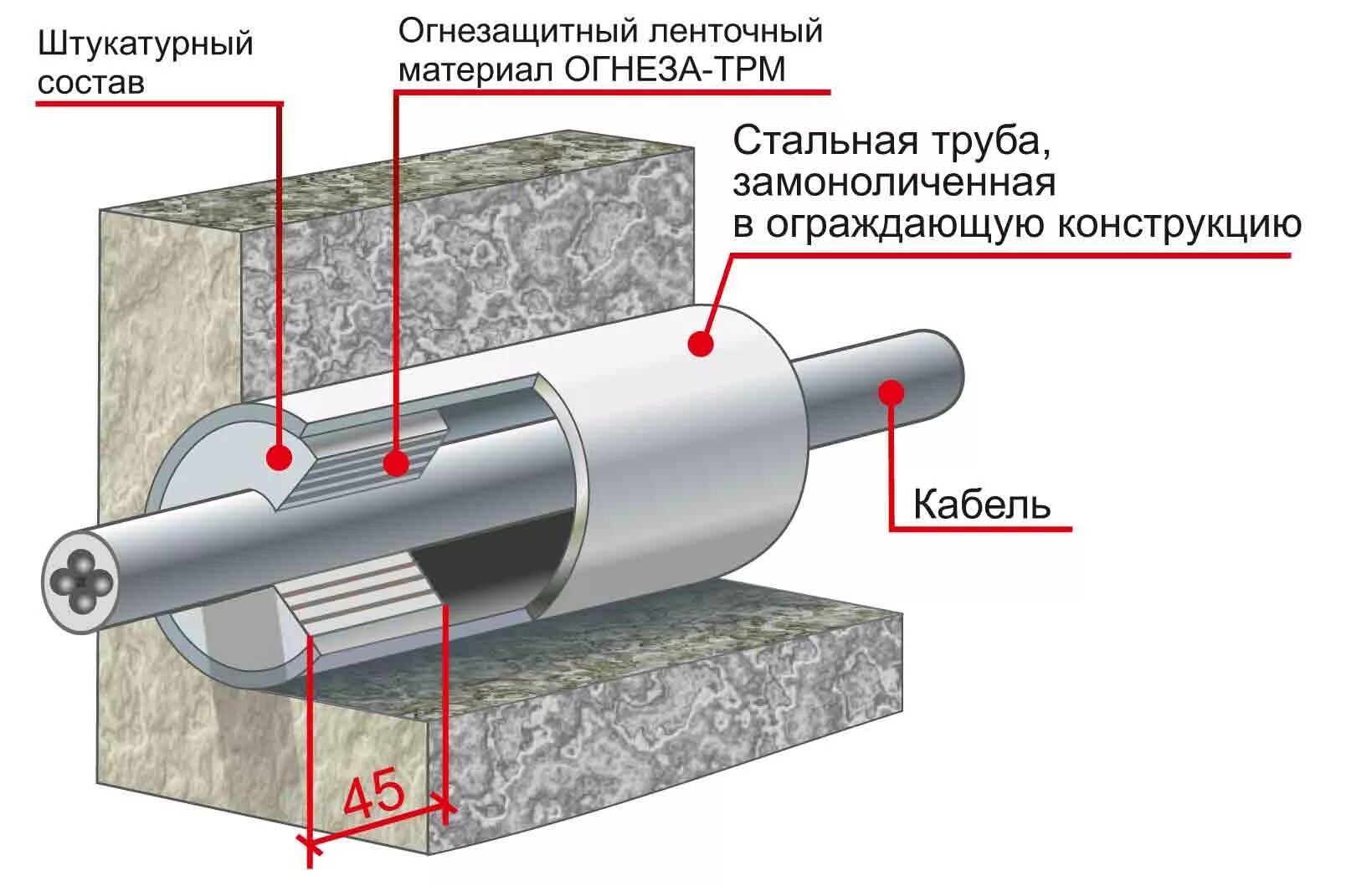 Штукатурный состав

Огнезащитный ленточный материал ОГНЕЗА-ТРМ

Стальная труба, замоноличенная в ограждающую конструкцию

Кабель

45