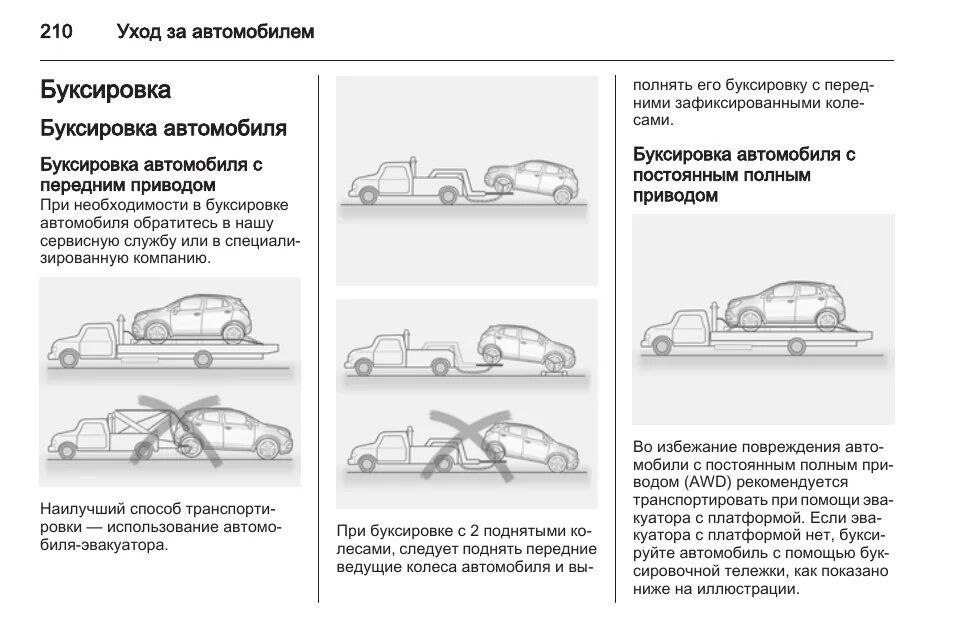 210 Уход за автомобилем

Буксировка

Буксировка автомобиля

Буксировка автомобиля с передним приводом

При необходимости в буксировке автомобиля обратитесь в нашу сервисную службу или в специализированную компанию.

Наилучший способ транспортировки — использование автомобиля-эвакуатора.

При буксировке с 2 поднятыми колесами, следует поднять передние ведущие колеса автомобиля и выполнять его буксировку с передними зафиксированными колесами.

Буксировка автомобиля с постоянным полным приводом

Во избежание повреждения автомобили с постоянным полным приводом (AWD) рекомендуется транспортировать при помощи эвакуатора с платформой. Если эвакуатора с платформой нет, буксируйте автомобиль с помощью буксировочной тележки, как показано ниже на иллюстрации.