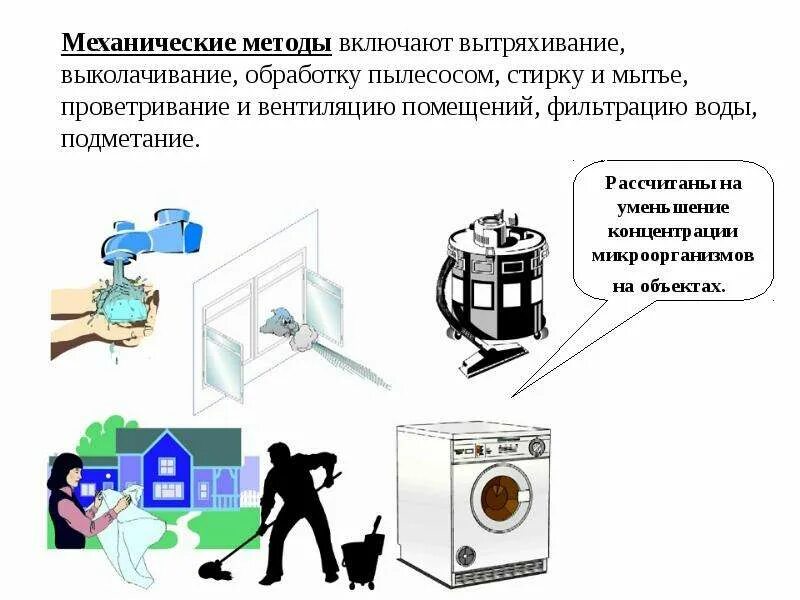 Механические методы включают вытряхивание, выколачивание, обработку пылесосом, стирку и мытье, проветривание и вентиляцию помещений, фильтрацию воды, подметание.

Рассчитаны на уменьшение концентрации микроорганизмов на объектах.