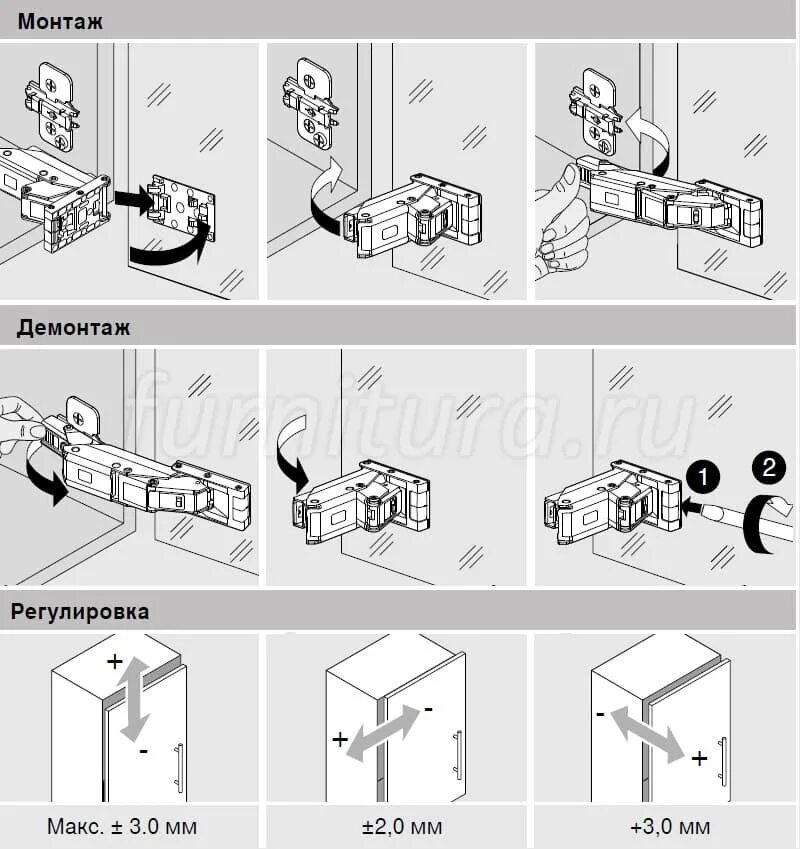 Монтаж

Демонтаж

furnitura.ru

1

2

Регулировка

+

-

+

-

-

+

Макс. ± 3.0 мм

±2,0 мм

+3,0 мм