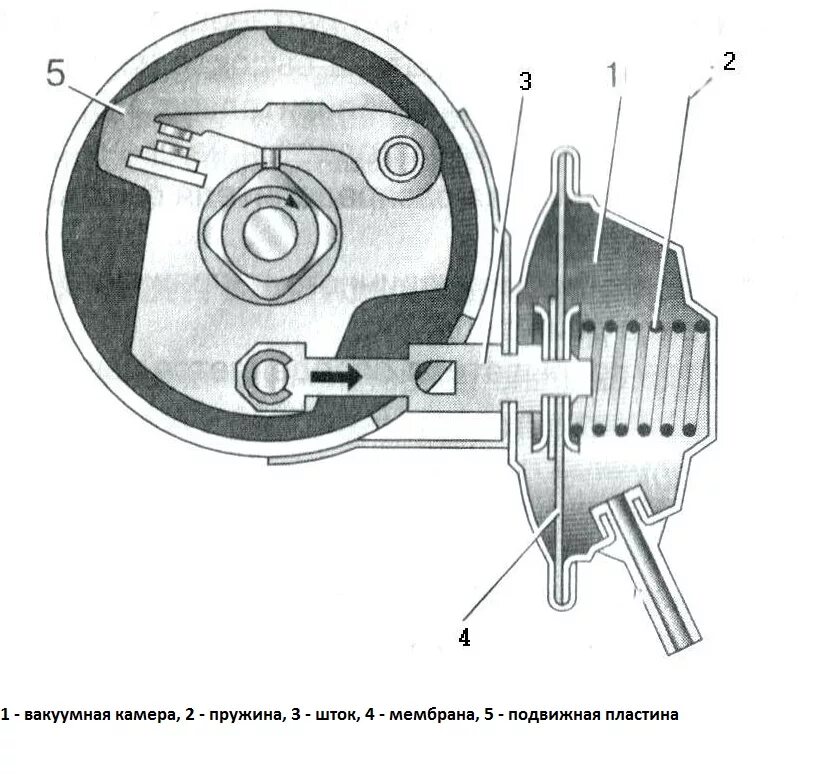 5
3
1
2
4

1 - вакуумная камера, 2 - пружина, 3 - шток, 4 - мембрана, 5 - подвижная пластина