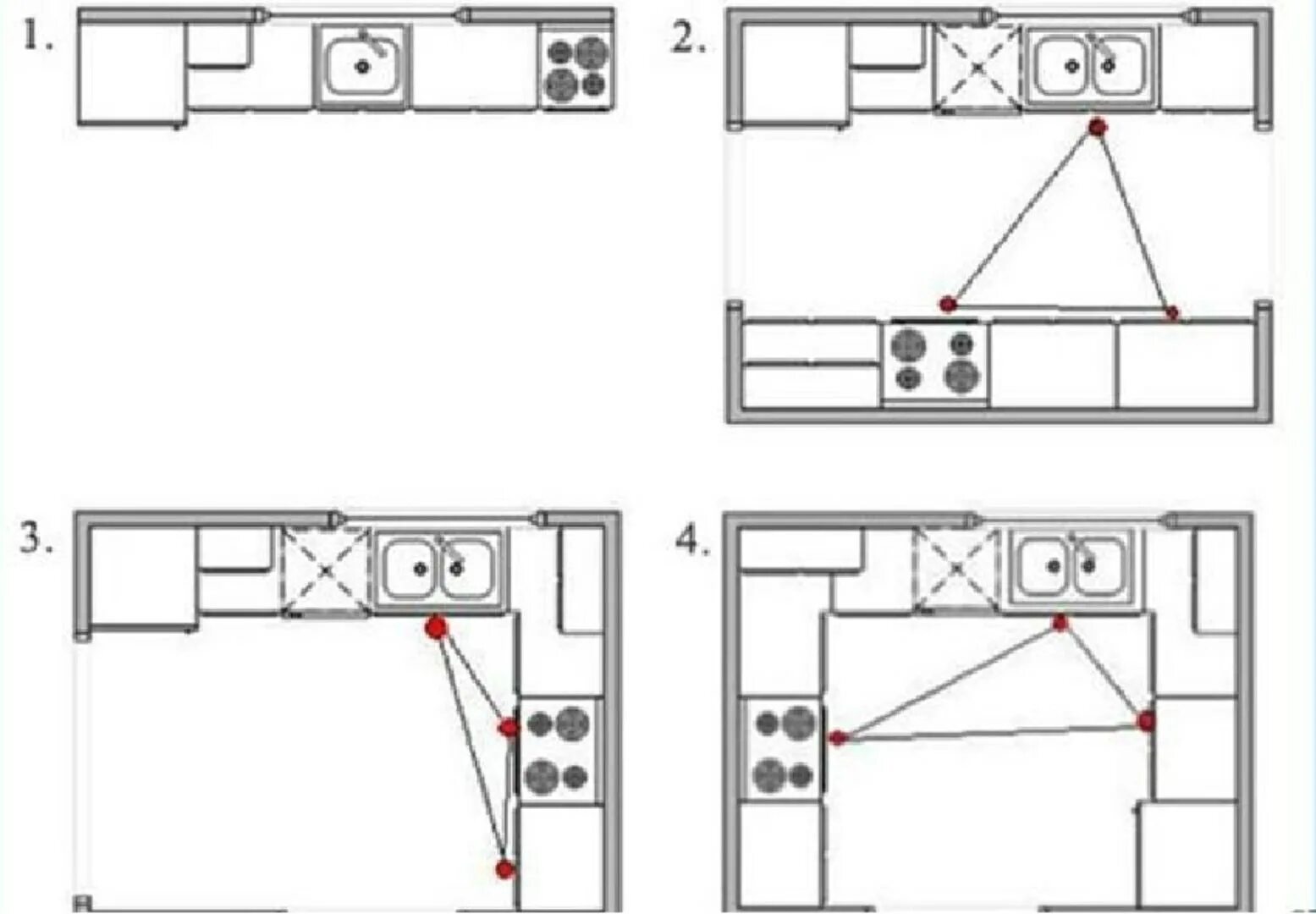 1.

2.

3.

4.