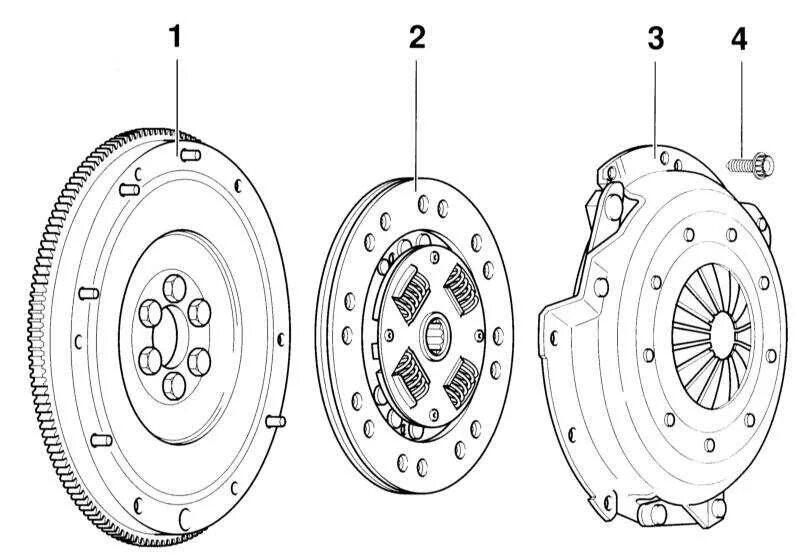 1
2
3
4