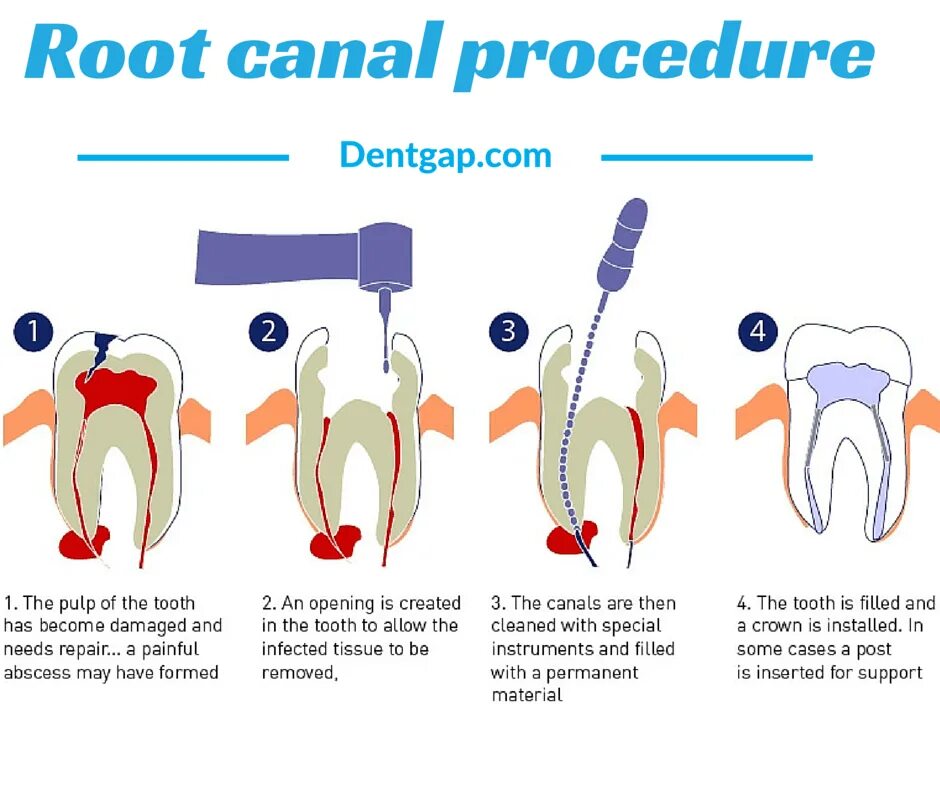 Root canal procedure

Dentgap.com

1

2

3

4

1. The pulp of the tooth has become damaged and needs repair... a painful abscess may have formed

2. An opening is created in the tooth to allow the infected tissue to be removed,

3. The canals are then cleaned with special instruments and filled with a permanent material

4. The tooth is filled and a crown is installed. In some cases a post is inserted for support