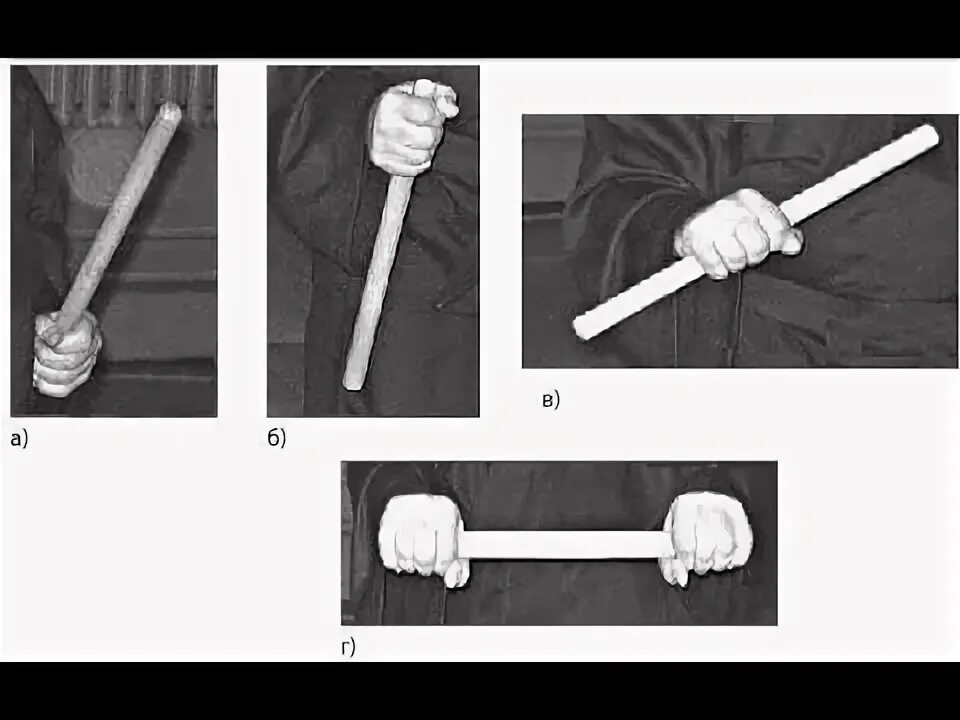 а)

б)

в)

г)