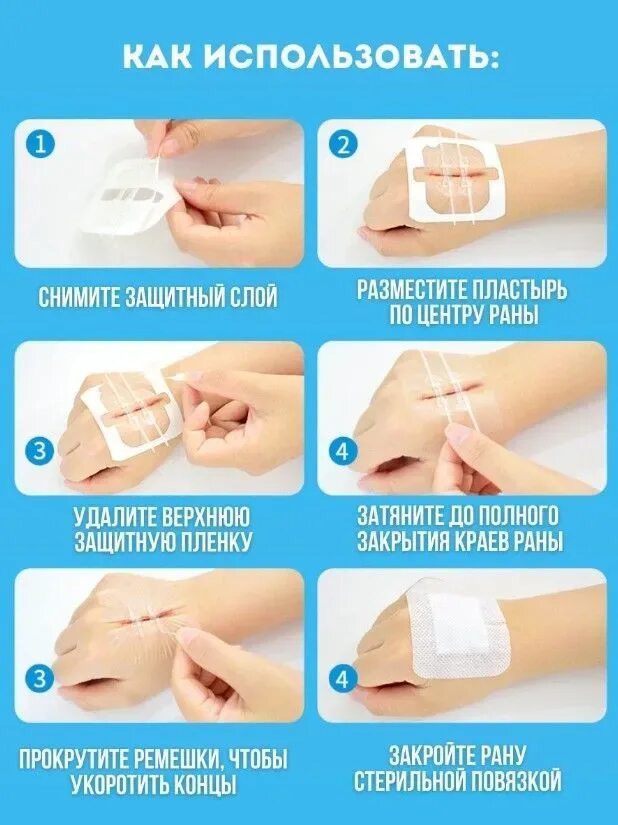 КАК ИСПОЛЬЗОВАТЬ:

1
СНИМИТЕ ЗАЩИТНЫЙ СЛОЙ

2
РАЗМЕСТИТЕ ПЛАСТЫРЬ ПО ЦЕНТРУ РАНЫ

3
УДАЛИТЕ ВЕРХНЮЮ ЗАЩИТНУЮ ПЛЕНКУ

4
ЗАТЯНИТЕ ДО ПОЛНОГО ЗАКРЫТИЯ КРАЕВ РАНЫ

3
ПРОКРУТИТЕ РЕМЕШКИ, ЧТОБЫ УКОРОТИТЬ КОНЦЫ

4
ЗАКРОЙТЕ РАНУ СТЕРИЛЬНОЙ ПОВЯЗКОЙ