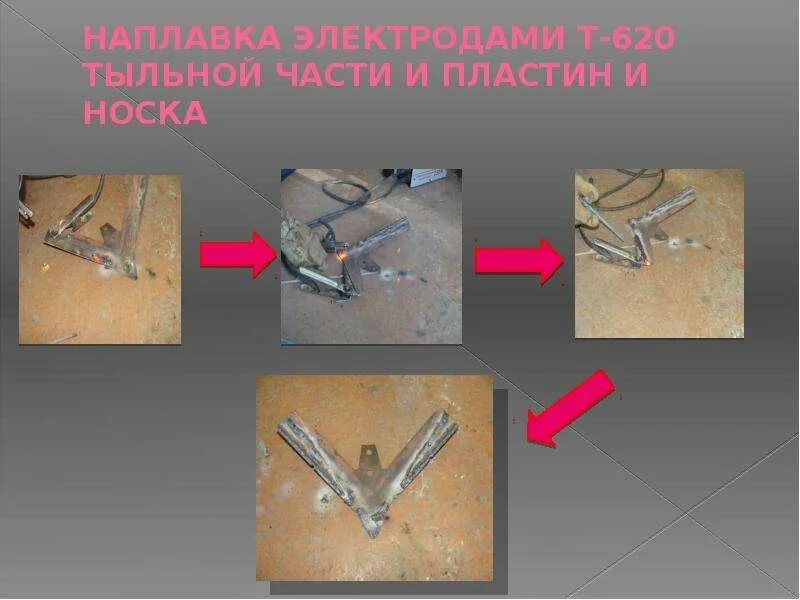 НАПЛАВКА ЭЛЕКТРОДАМИ Т-620 ТЫЛЬНОЙ ЧАСТИ И ПЛАСТИН И НОСКА