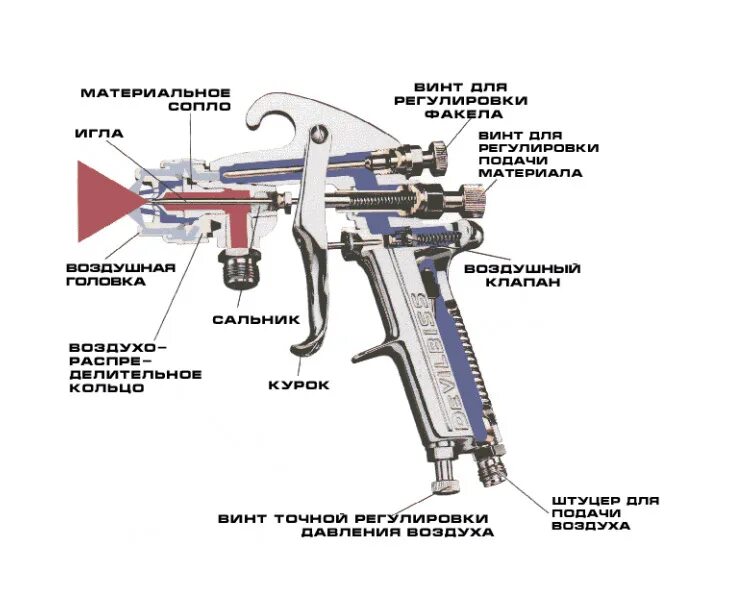 МАТЕРИАЛЬНОЕ СОПЛО

ИГЛА

ВОЗДУШНАЯ ГОЛОВКА

ВОЗДУХО-РАСПРЕ-ДЕЛИТЕЛЬНОЕ КОЛЬЦО

САЛЬНИК

КУРОК

ВИНТ ДЛЯ РЕГУЛИРОВКИ ФАКЕЛА

ВИНТ ДЛЯ РЕГУЛИРОВКИ ПОДАЧИ МАТЕРИАЛА

ВОЗДУШНЫЙ КЛАПАН

DEVILBISS

ВИНТ ТОЧНОЙ РЕГУЛИРОВКИ ДАВЛЕНИЯ ВОЗДУХА

ШТУЦЕР ДЛЯ ПОДАЧИ ВОЗДУХА