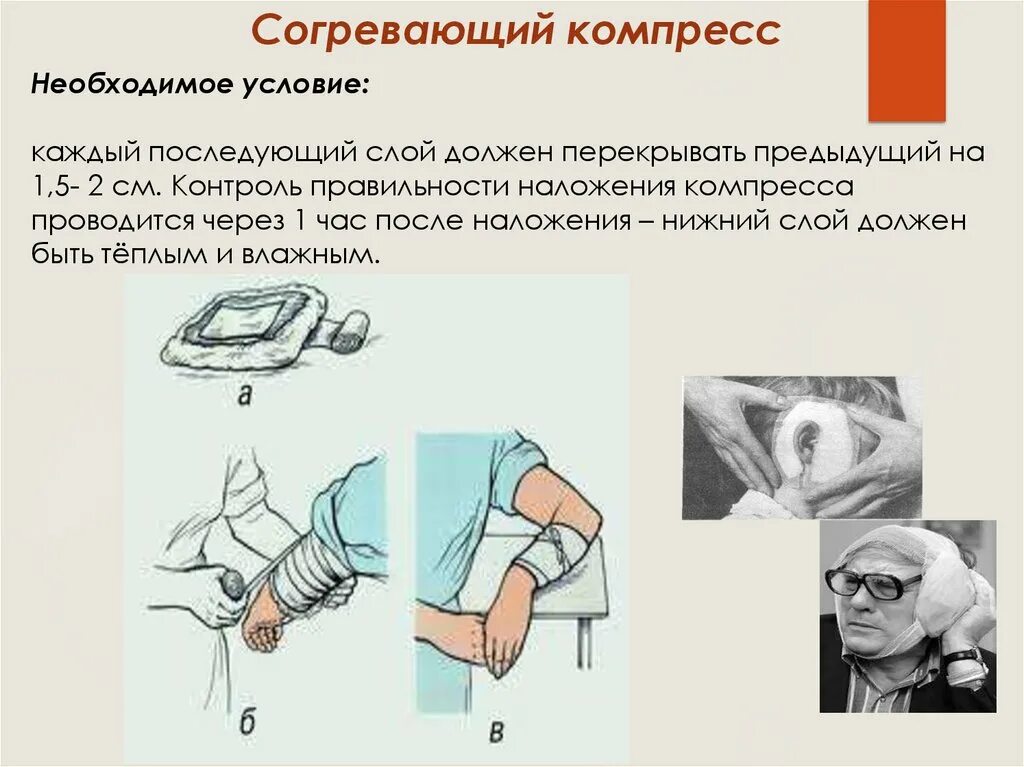 Согревающий компресс

Необходимое условие:

каждый последующий слой должен перекрывать предыдущий на 1,5- 2 см. Контроль правильности наложения компресса проводится через 1 час после наложения – нижний слой должен быть тёплым и влажным.

а

б

в