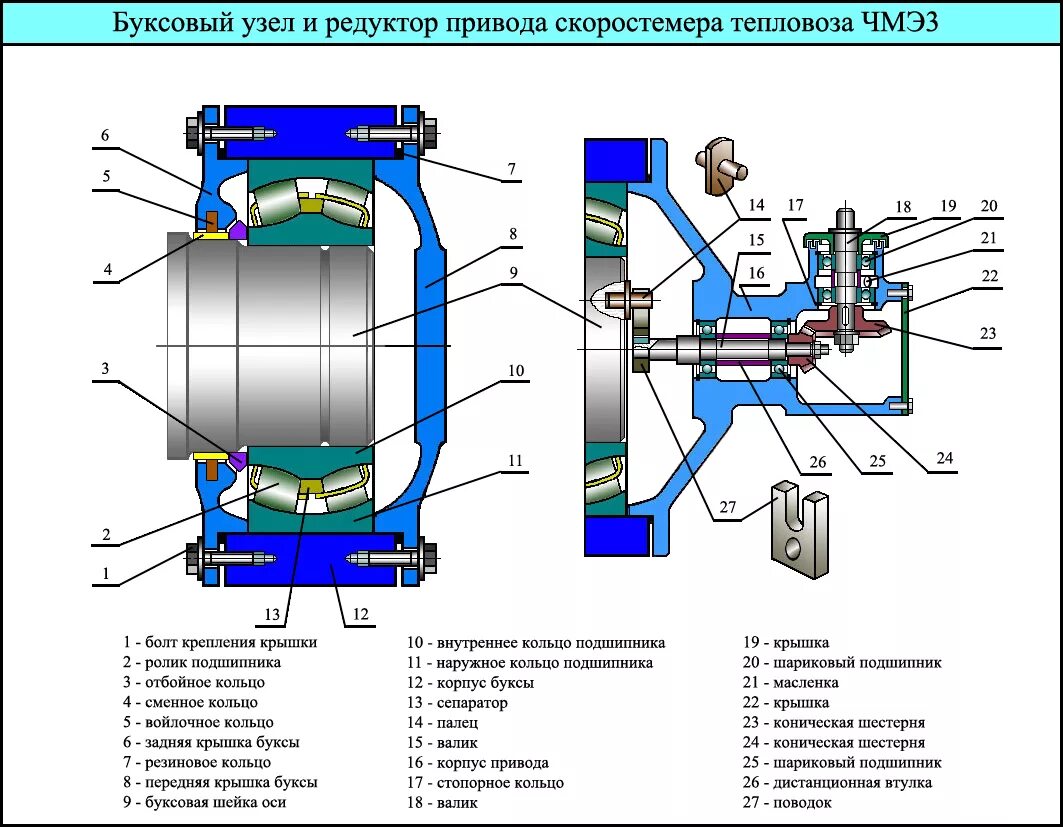 Буксовый узел и редуктор привода скоростемера тепловоза ЧМЭ3

6
5
4
3
2
1
7
8
9
10
11
13
12
14
15
16
17
18
19
20
21
22
23
24
25
26
27

1 - болт крепления крышки
2 - ролик подшипника
3 - отбойное кольцо
4 - сменное кольцо
5 - войлочное кольцо
6 - задняя крышка буксы
7 - резиновое кольцо
8 - передняя крышка буксы
9 - буксовая шейка оси

10 - внутреннее кольцо подшипника
11 - наружное кольцо подшипника
12 - корпус буксы
13 - сепаратор
14 - палец
15 - валик
16 - корпус привода
17 - стопорное кольцо
18 - валик

19 - крышка
20 - шариковый подшипник
21 - масленка
22 - крышка
23 - коническая шестерня
24 - коническая шестерня
25 - шариковый подшипник
26 - дистанционная втулка
27 - поводок