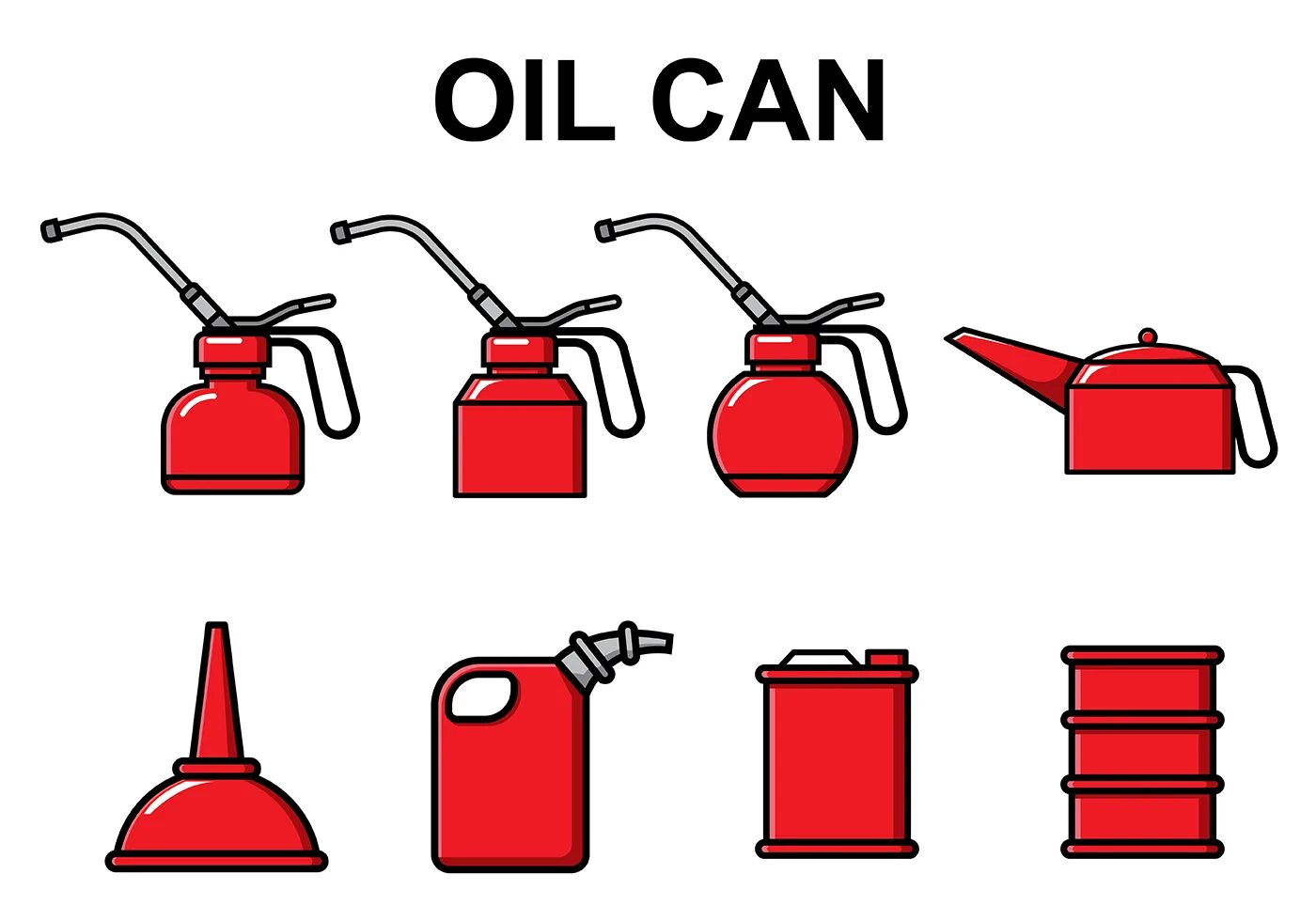 OIL CAN