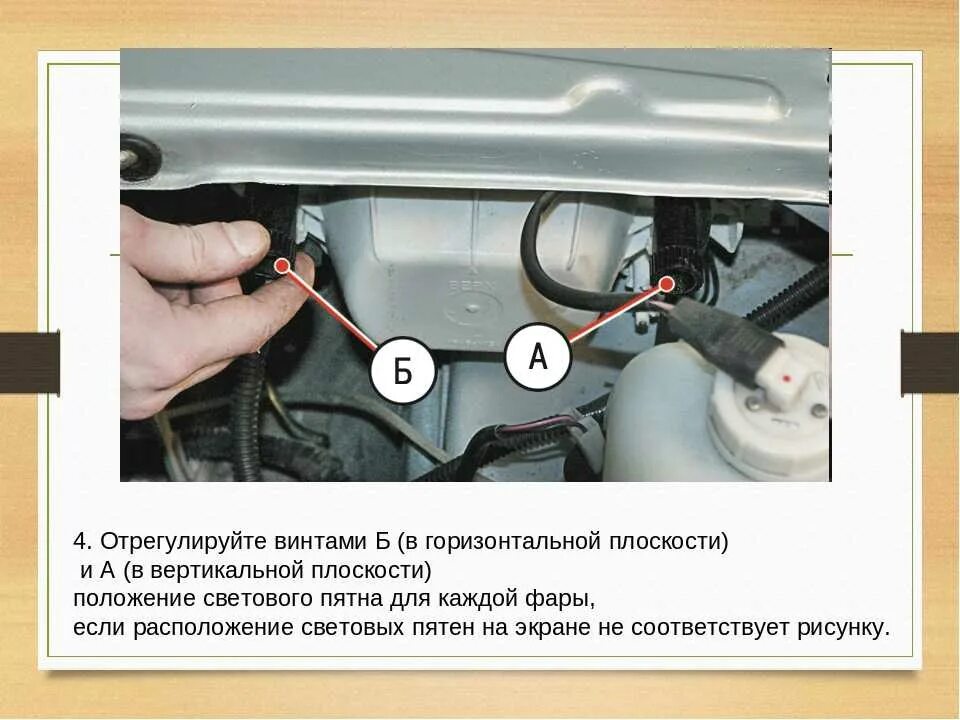 Б

А

4. Отрегулируйте винтами Б (в горизонтальной плоскости)
 и А (в вертикальной плоскости)
положение светового пятна для каждой фары,
если расположение световых пятен на экране не соответствует рисунку.