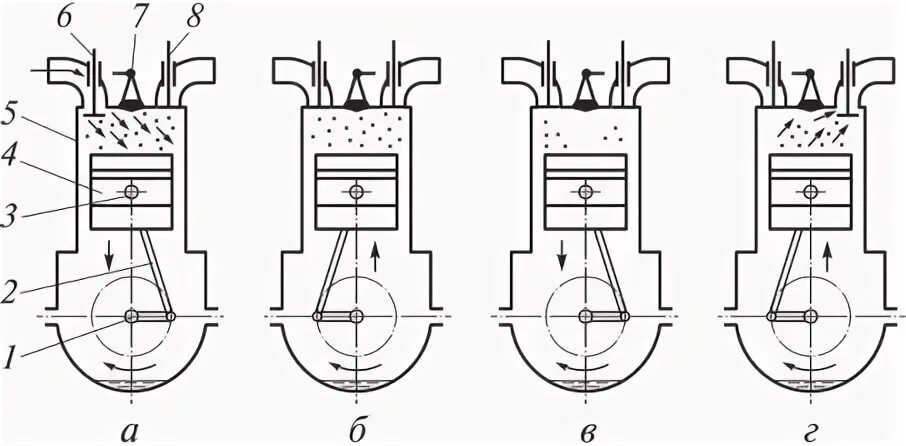 6
7
8
5
4
3
2
1
а
б
в
г