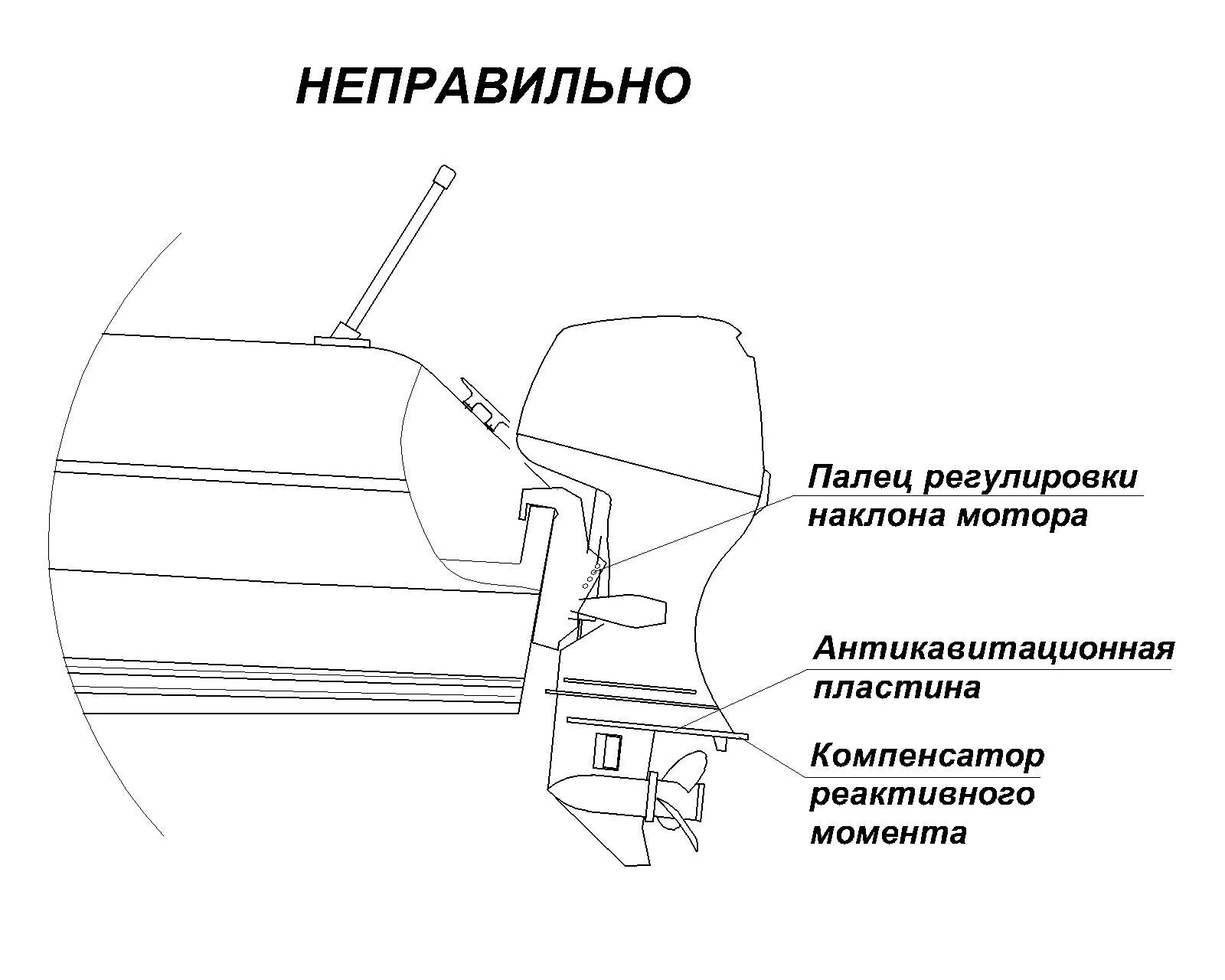 НЕПРАВИЛЬНО

Палец регулировки наклона мотора

Антикавитационная пластина

Компенсатор реактивного момента