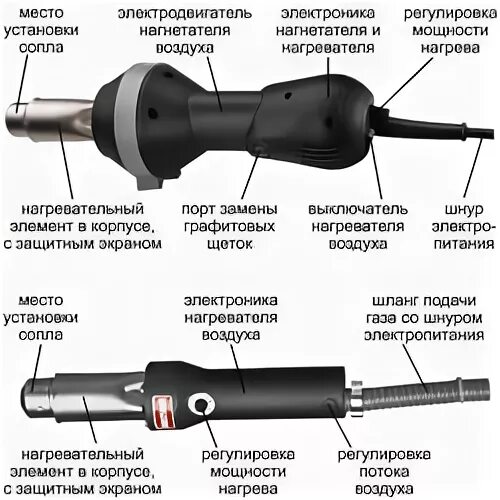 место установки сопла

электродвигатель нагнетателя воздуха

электроника нагнетателя и нагревателя

регулировка мощности нагрева

нагревательный элемент в корпусе, с защитным экраном

порт замены графитовых щеток

выключатель нагревателя воздуха

шнур электропитания

место установки сопла

электроника нагревателя воздуха

шланг подачи газа со шнуром электропитания

нагревательный элемент в корпусе, с защитным экраном

регулировка мощности нагрева

регулировка потока воздуха