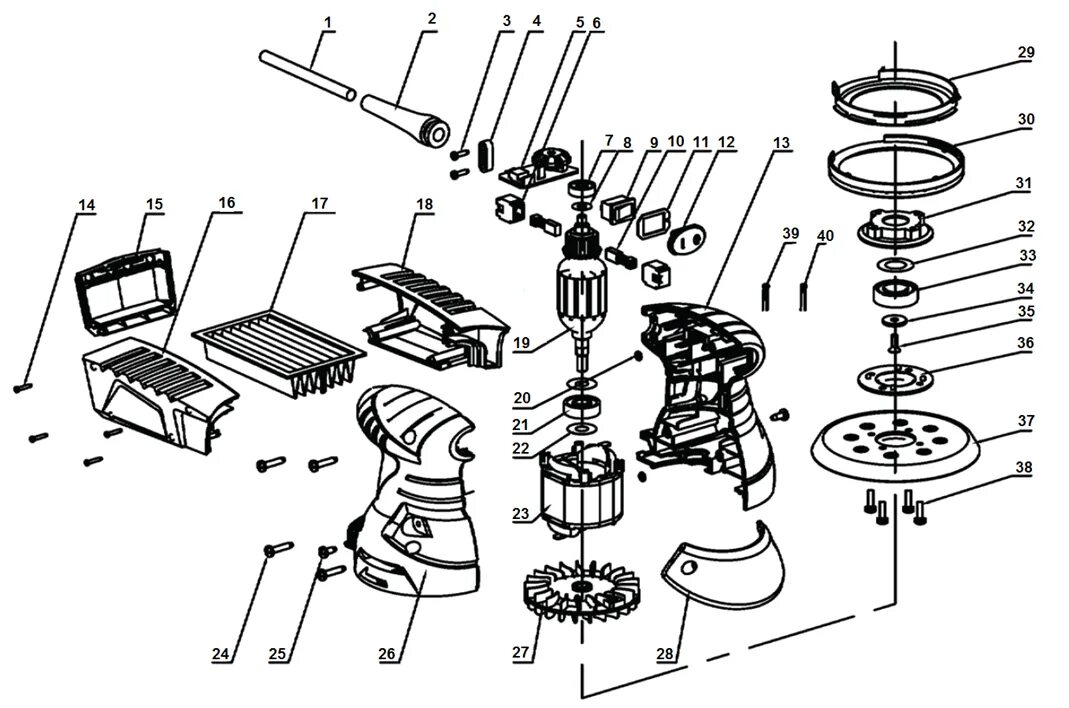 1
2
3
4
5
6
7
8
9
10
11
12
13
14
15
16
17
18
19
20
21
22
23
24
25
26
27
28
29
30
31
32
33
34
35
36
37
38
39
40