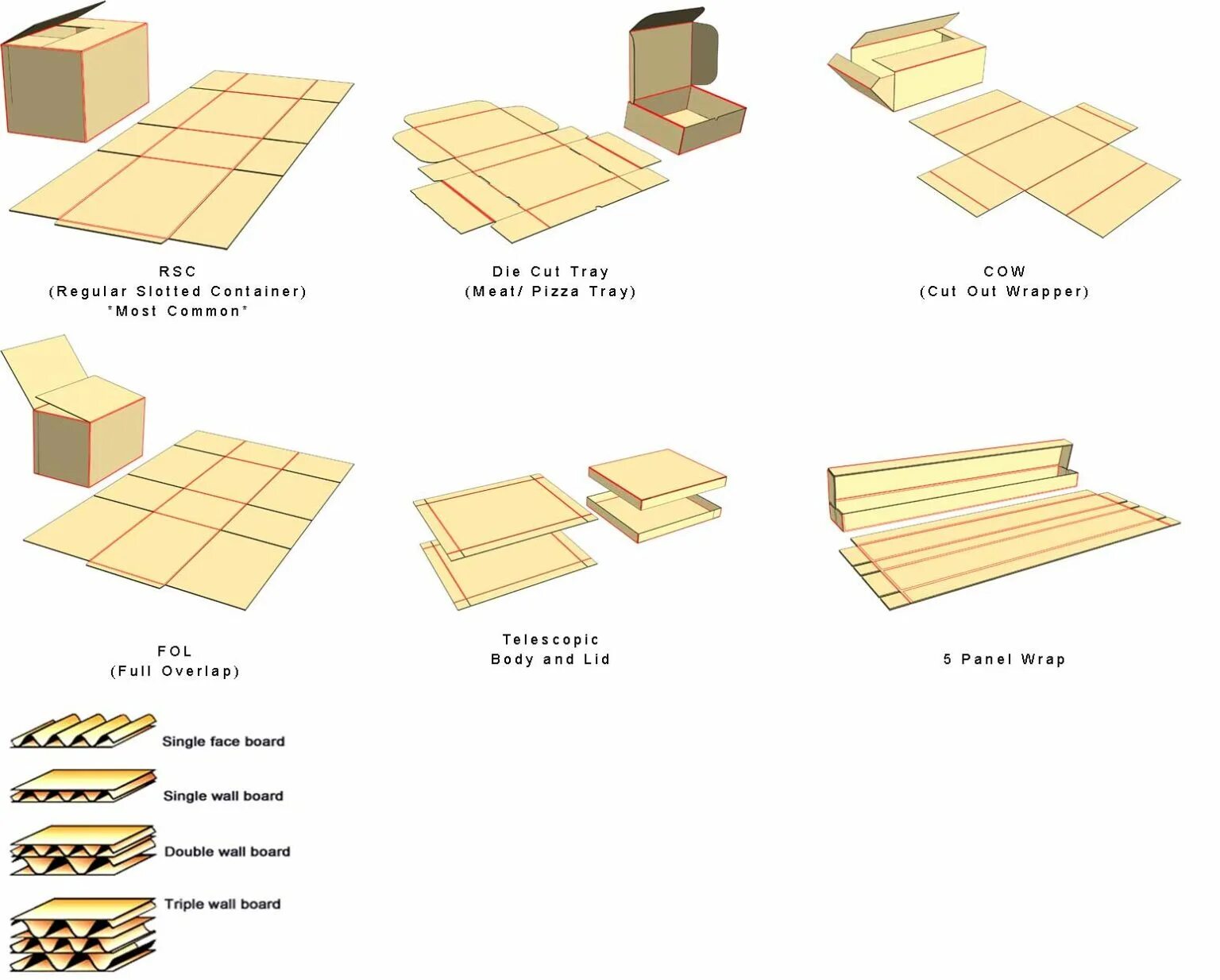 RSC
(Regular Slotted Container)
*Most Common*

Die Cut Tray
(Meat/ Pizza Tray)

COW
(Cut Out Wrapper)

FOL
(Full Overlap)

Telescopic
Body and Lid

5 Panel Wrap

Single face board

Single wall board

Double wall board

Triple wall board