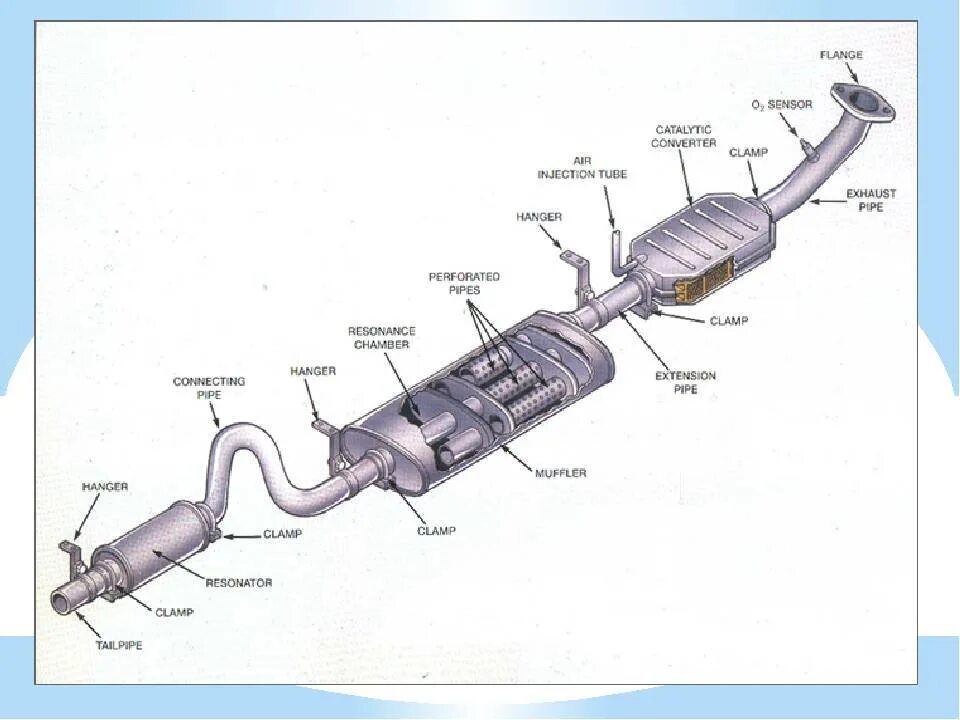 FLANGE

$O_2$ SENSOR

CATALYTIC CONVERTER

CLAMP

AIR INJECTION TUBE

EXHAUST PIPE

HANGER

PERFORATED PIPES

CLAMP

RESONANCE CHAMBER

EXTENSION PIPE

CONNECTING PIPE

HANGER

MUFFLER

HANGER

CLAMP

CLAMP

RESONATOR

CLAMP

TAILPIPE