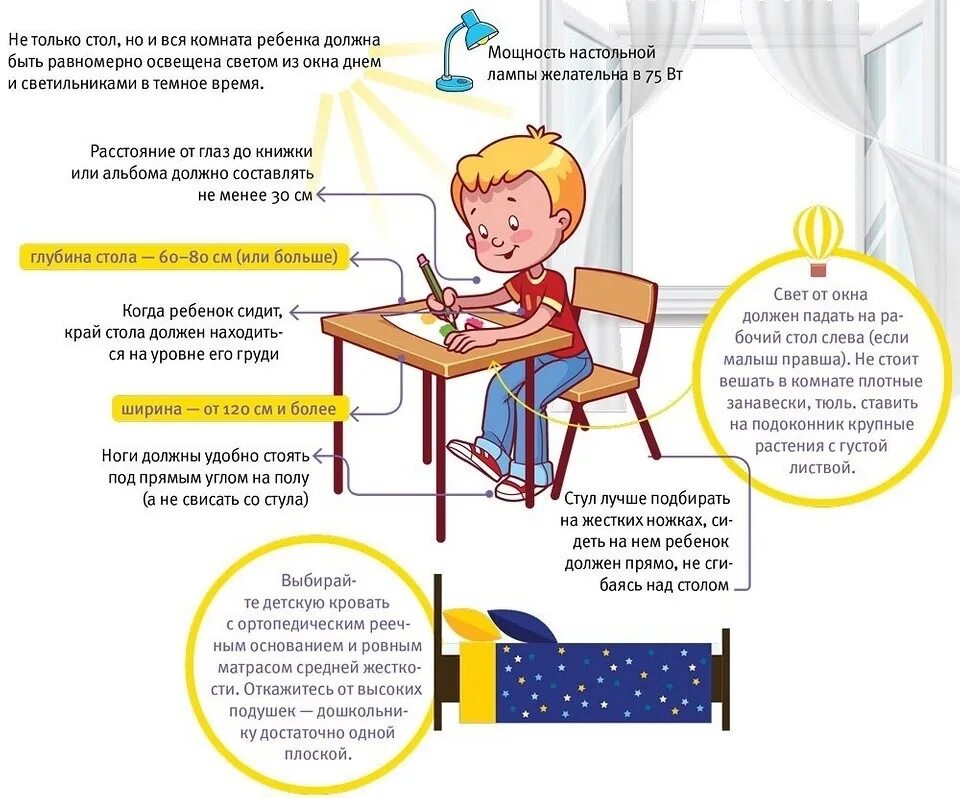 Не только стол, но и вся комната ребенка должна быть равномерно освещена светом из окна днем и светильниками в темное время.

Мощность настольной лампы желательна в 75 Вт

Расстояние от глаз до книжки или альбома должно составлять не менее 30 см

глубина стола — 60–80 см (или больше)

Когда ребенок сидит, край стола должен находиться на уровне его груди

ширина — от 120 см и более

Ноги должны удобно стоять под прямым углом на полу (а не свисать со стула)

Свет от окна должен падать на рабочий стол слева (если малыш правша). Не стоит вешать в комнате плотные занавески, тюль. ставить на подоконник крупные растения с густой листвой.

Стул лучше подбирать на жестких ножках, сидеть на нем ребенок должен прямо, не сгибаясь над столом

Выбирайте детскую кровать с ортопедическим реечным основанием и ровным матрасом средней жесткости. Откажитесь от высоких подушек — дошкольнику достаточно одной плоской.