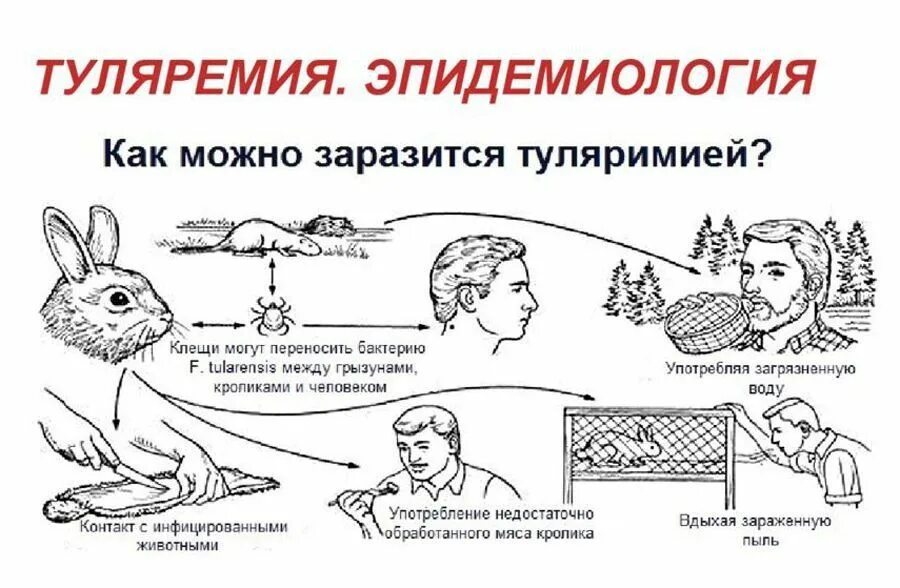 ТУЛЯРЕМИЯ. ЭПИДЕМИОЛОГИЯ

Как можно заразится туляримией?

Клещи могут переносить бактерию F. tularensis между грызунами, кроликами и человеком

Употребляя загрязненную воду

Контакт с инфицированными животными

Употребление недостаточно обработанного мяса кролика

Вдыхая зараженную пыль