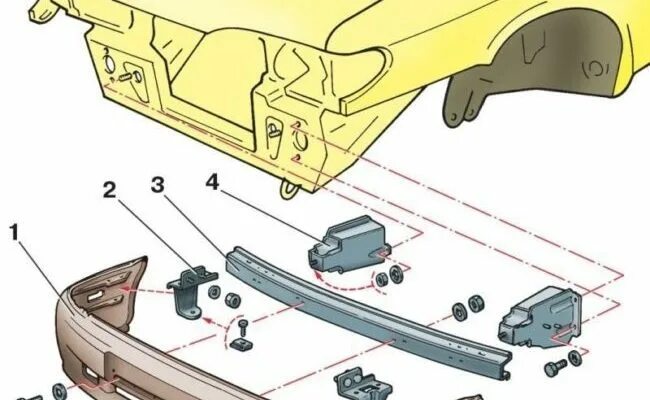 1
2
3
4