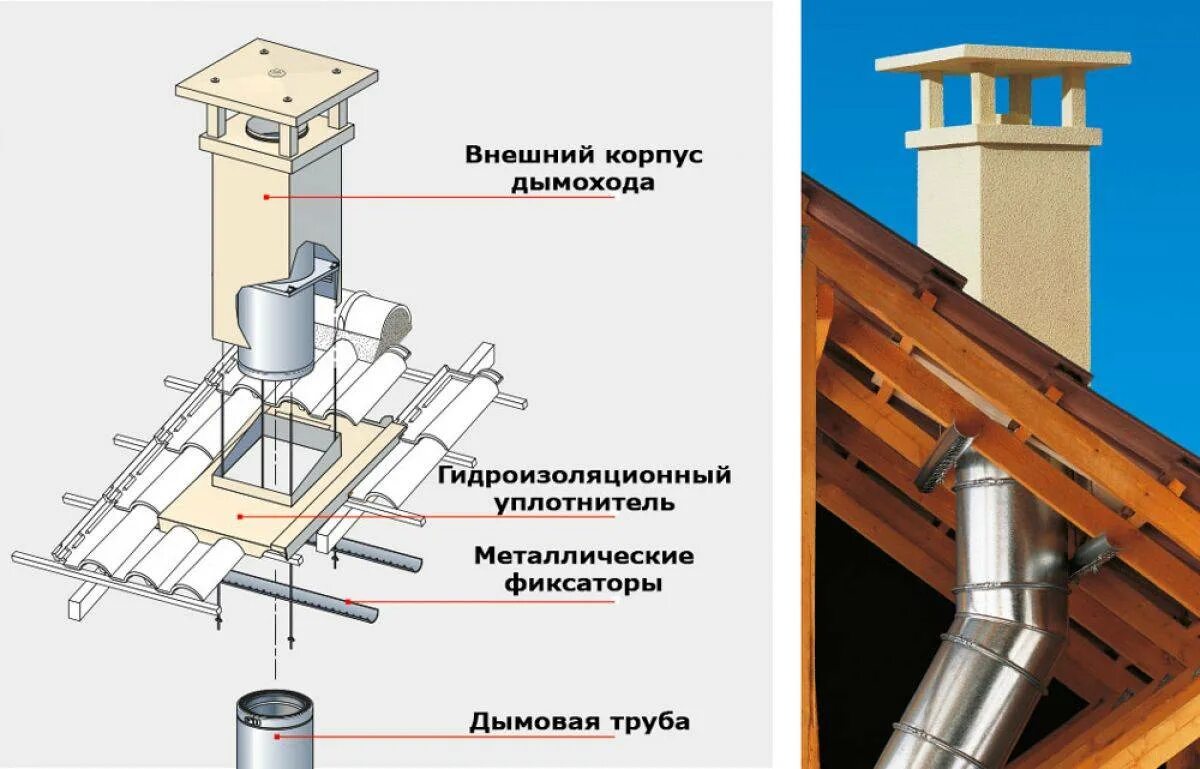 Внешний корпус дымохода

Гидроизоляционный уплотнитель

Металлические фиксаторы

Дымовая труба