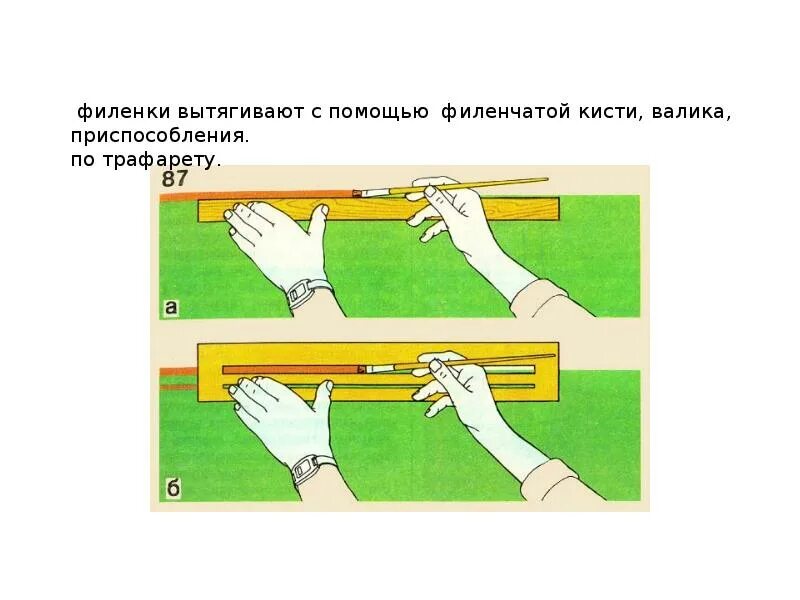 филенки вытягивают с помощью филенчатой кисти, валика, приспособления.
по трафарету.

87

а

б