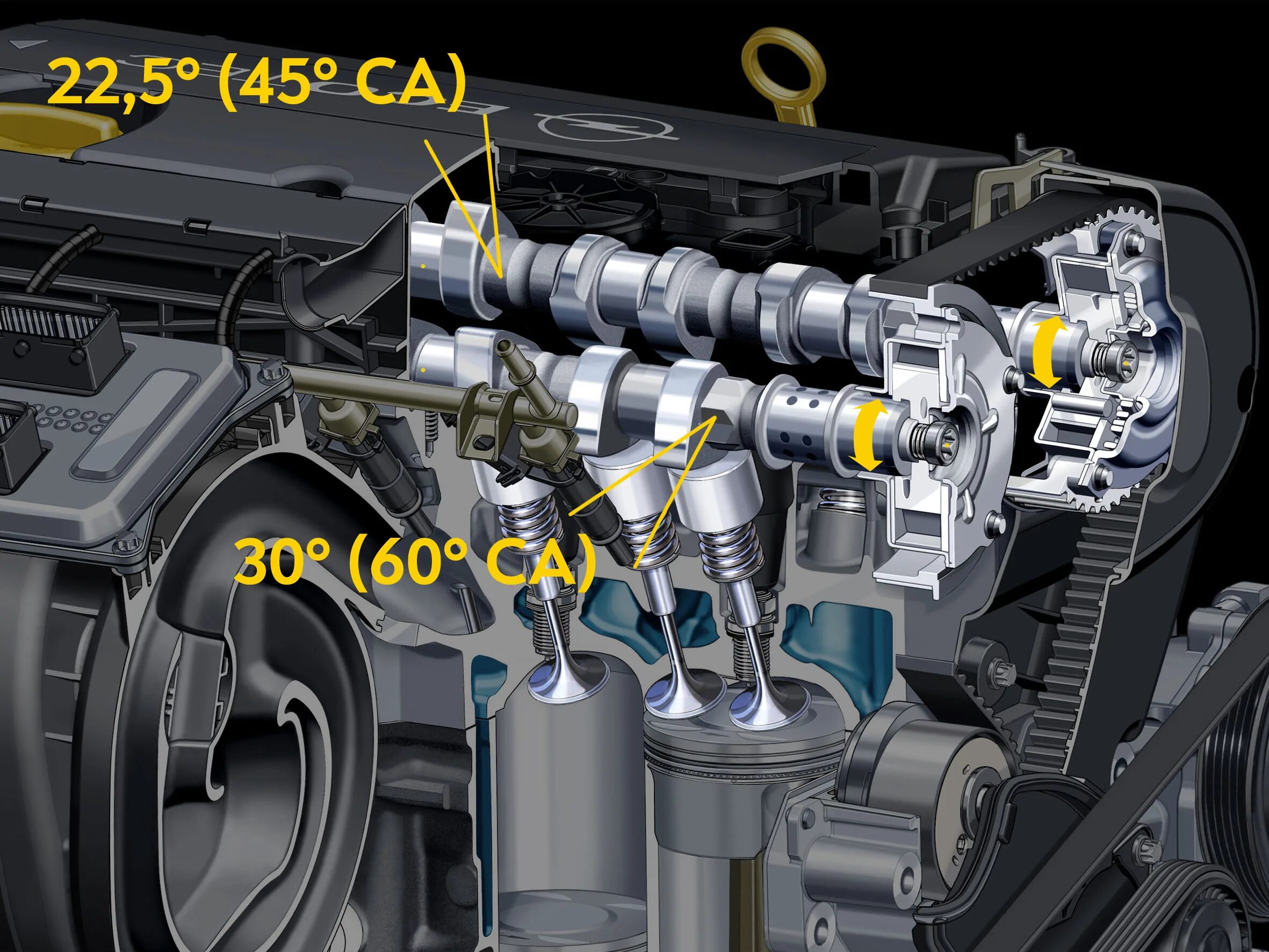 22,5° (45° CA)

30° (60° CA)