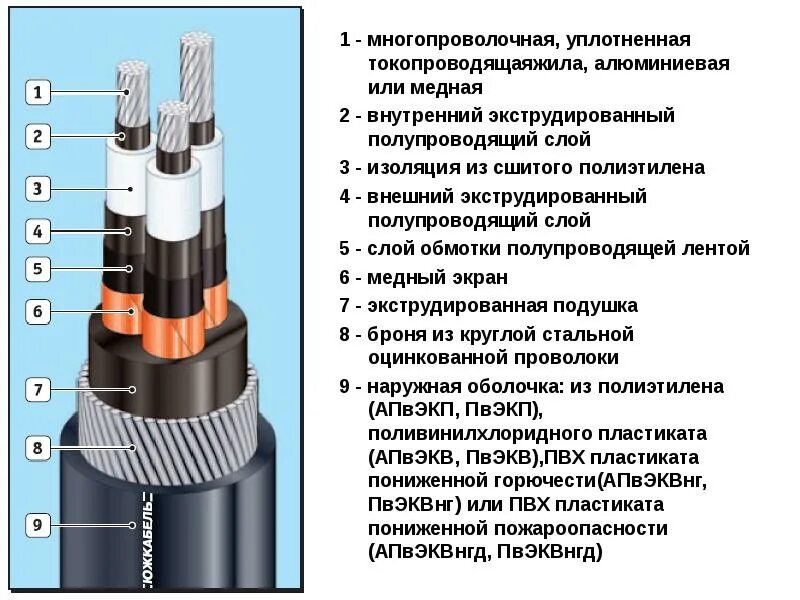 1
2
3
4
5
6
7
8
9
ЮЖКАБЕЛЬ

1 - многопроволочная, уплотненная токопроводящаяжила, алюминиевая или медная
2 - внутренний экструдированный полупроводящий слой
3 - изоляция из сшитого полиэтилена
4 - внешний экструдированный полупроводящий слой
5 - слой обмотки полупроводящей лентой
6 - медный экран
7 - экструдированная подушка
8 - броня из круглой стальной оцинкованной проволоки
9 - наружная оболочка: из полиэтилена (АПвЭКП, ПвЭКП), поливинилхлоридного пластиката (АПвЭКВ, ПвЭКВ),ПВХ пластиката пониженной горючести(АПвЭКВнг, ПвЭКВнг) или ПВХ пластиката пониженной пожароопасности (АПвЭКВнгд, ПвЭКВнгд)