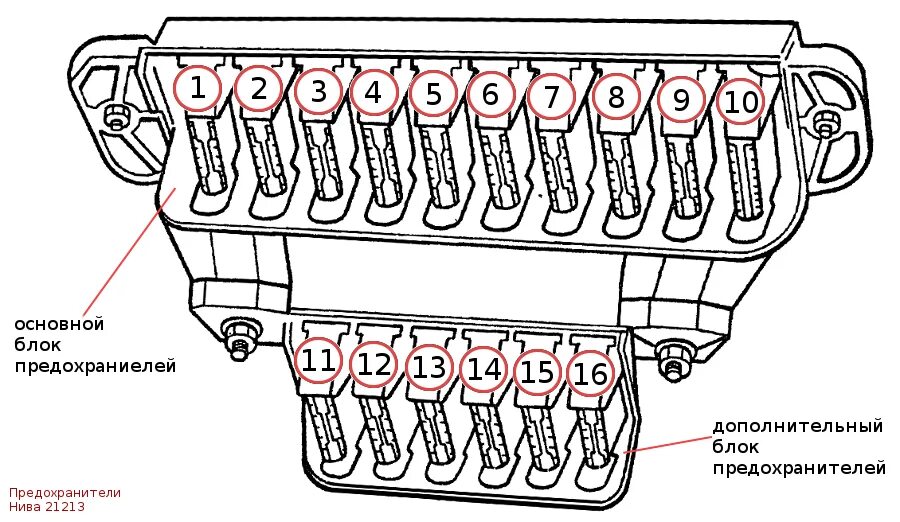 1 2 3 4 5 6 7 8 9 10

основной блок предохраниелей

11 12 13 14 15 16

дополнительный блок предохранителей

Предохранители Нива 21213