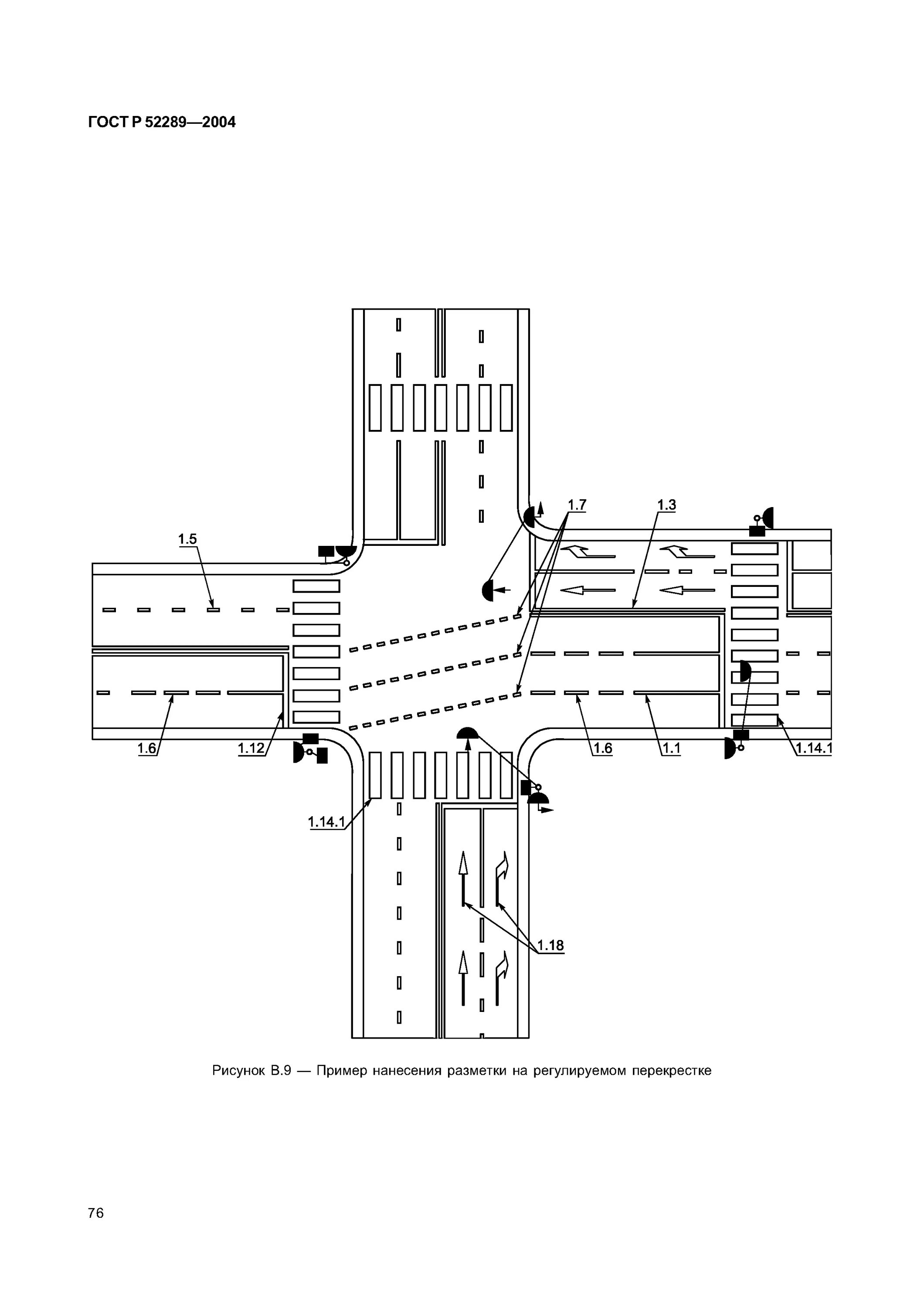 ГОСТ Р 52289—2004

1.7
1.3
1.5
1.6
1.12
1.6
1.1
1.14.1
1.14.1
1.18

Рисунок В.9 — Пример нанесения разметки на регулируемом перекрестке

76