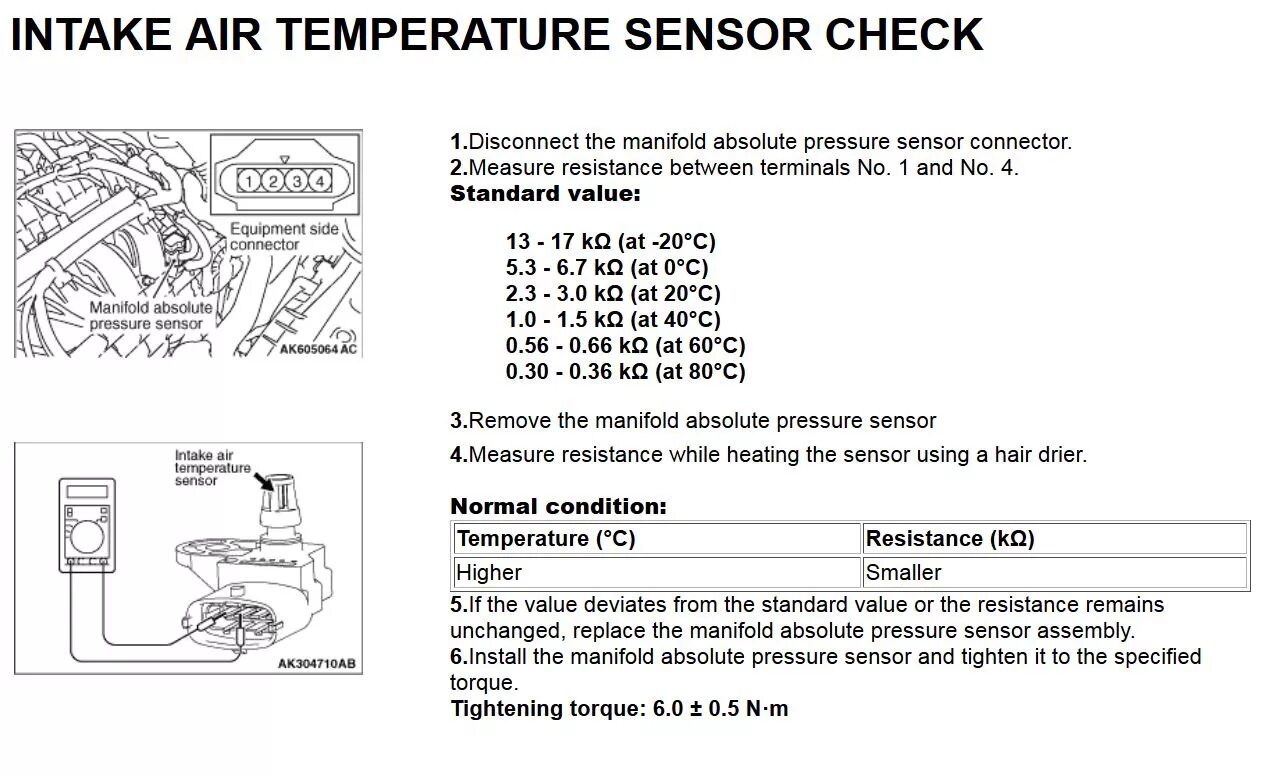 INTAKE AIR TEMPERATURE SENSOR CHECK

1 2 3 4

Equipment side connector

Manifold absolute pressure sensor

AK605064 AC

Intake air temperature sensor

AK304710AB

1.Disconnect the manifold absolute pressure sensor connector.
2.Measure resistance between terminals No. 1 and No. 4.
Standard value:

13 - 17 kΩ (at -20°C)
5.3 - 6.7 kΩ (at 0°C)
2.3 - 3.0 kΩ (at 20°C)
1.0 - 1.5 kΩ (at 40°C)
0.56 - 0.66 kΩ (at 60°C)
0.30 - 0.36 kΩ (at 80°C)

3.Remove the manifold absolute pressure sensor
4.Measure resistance while heating the sensor using a hair drier.

Normal condition:

| Temperature (°C) | Resistance (kΩ) |
|---|---|
| Higher | Smaller |

5.If the value deviates from the standard value or the resistance remains unchanged, replace the manifold absolute pressure sensor assembly.
6.Install the manifold absolute pressure sensor and tighten it to the specified torque.
Tightening torque: 6.0 ± 0.5 N·m